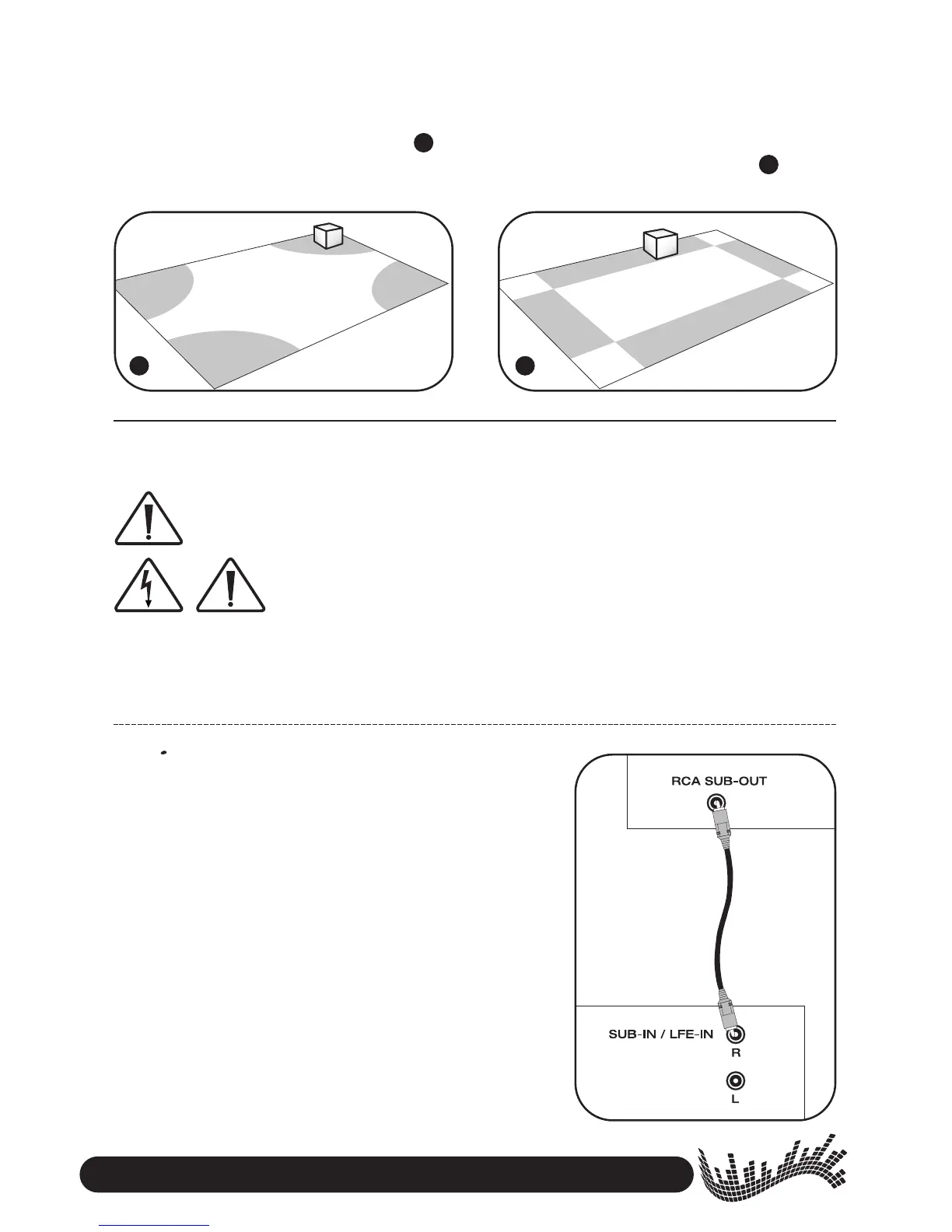 RCA SUB-OUT

SUB-IN / LFE-IN

R

L