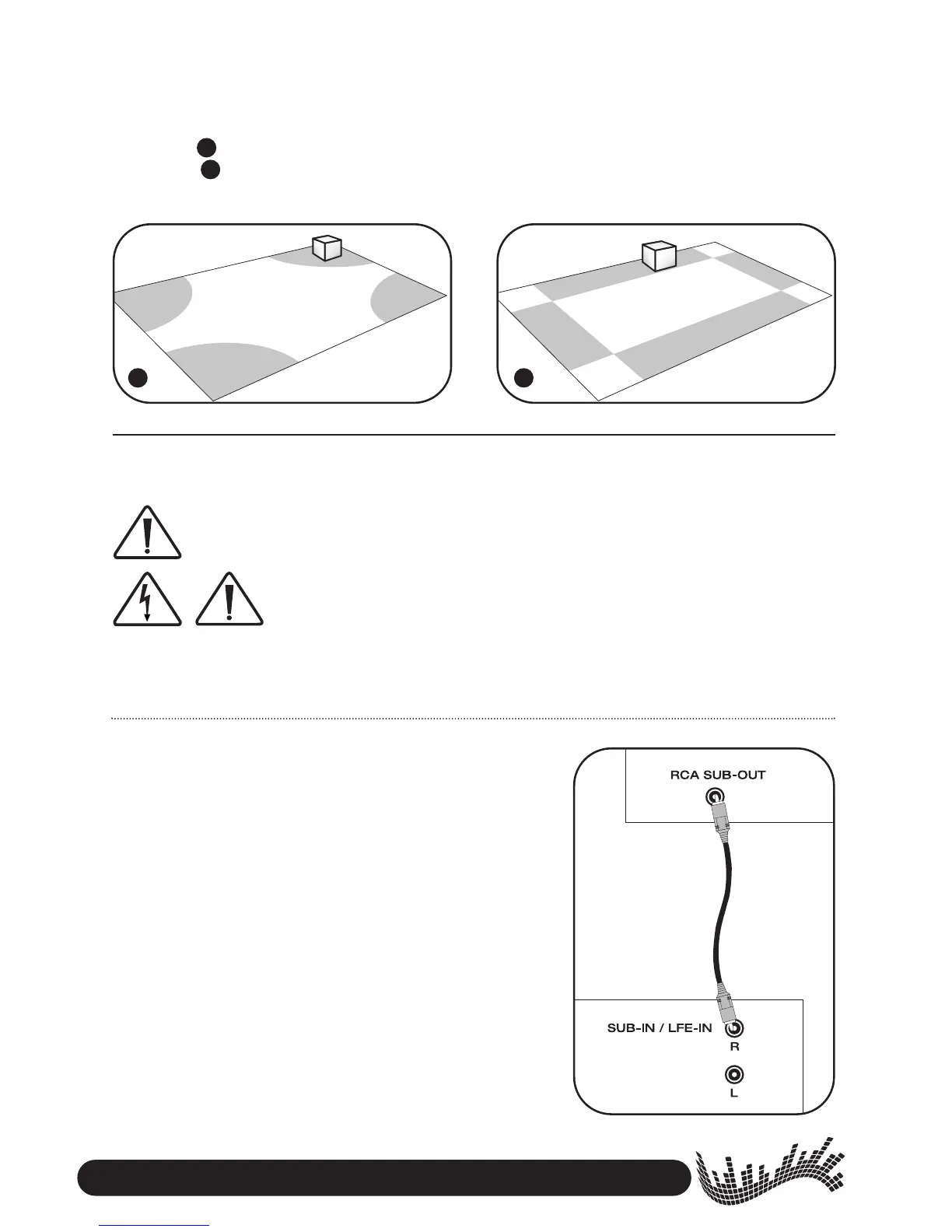 RCA SUB-OUT

SUB-IN / LFE-IN

R

L