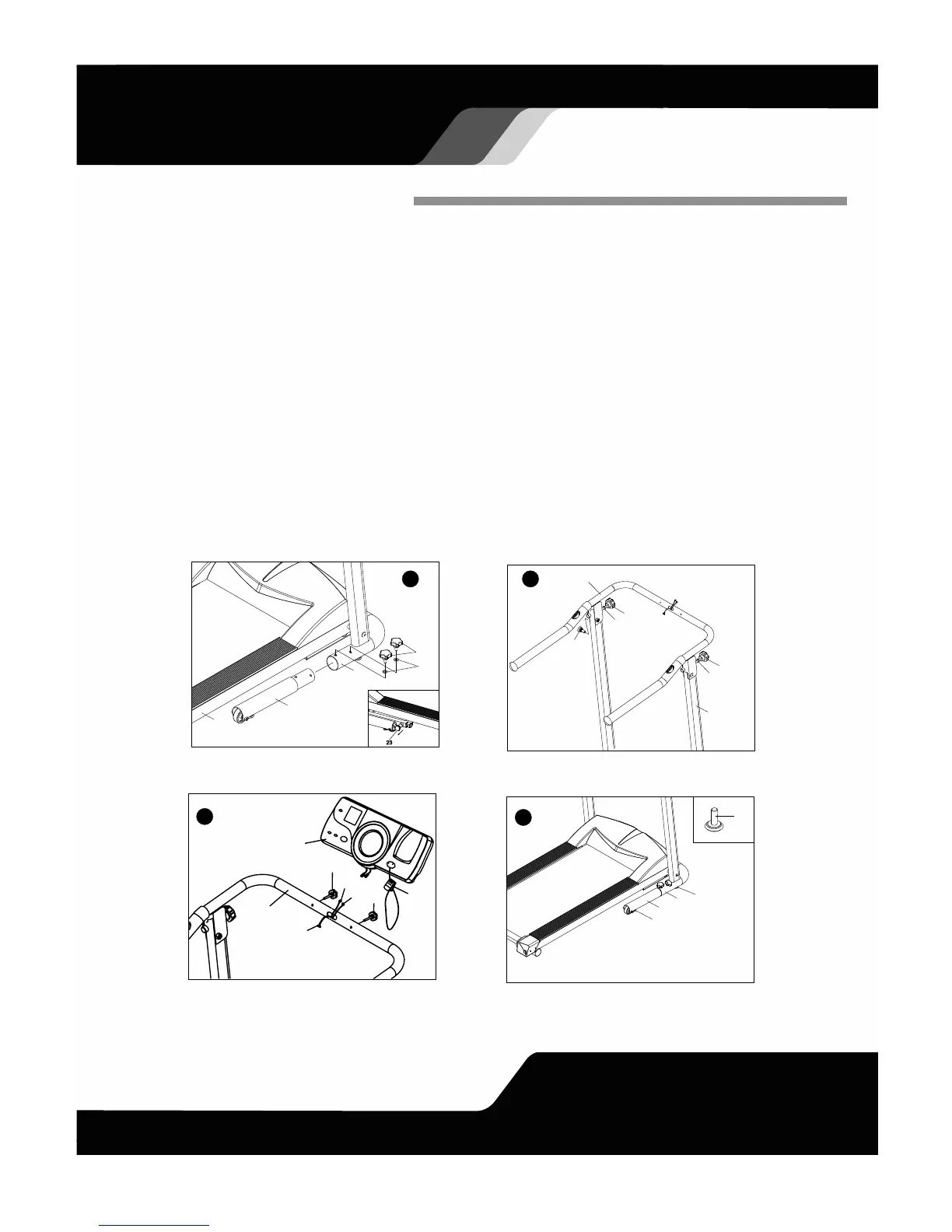 23