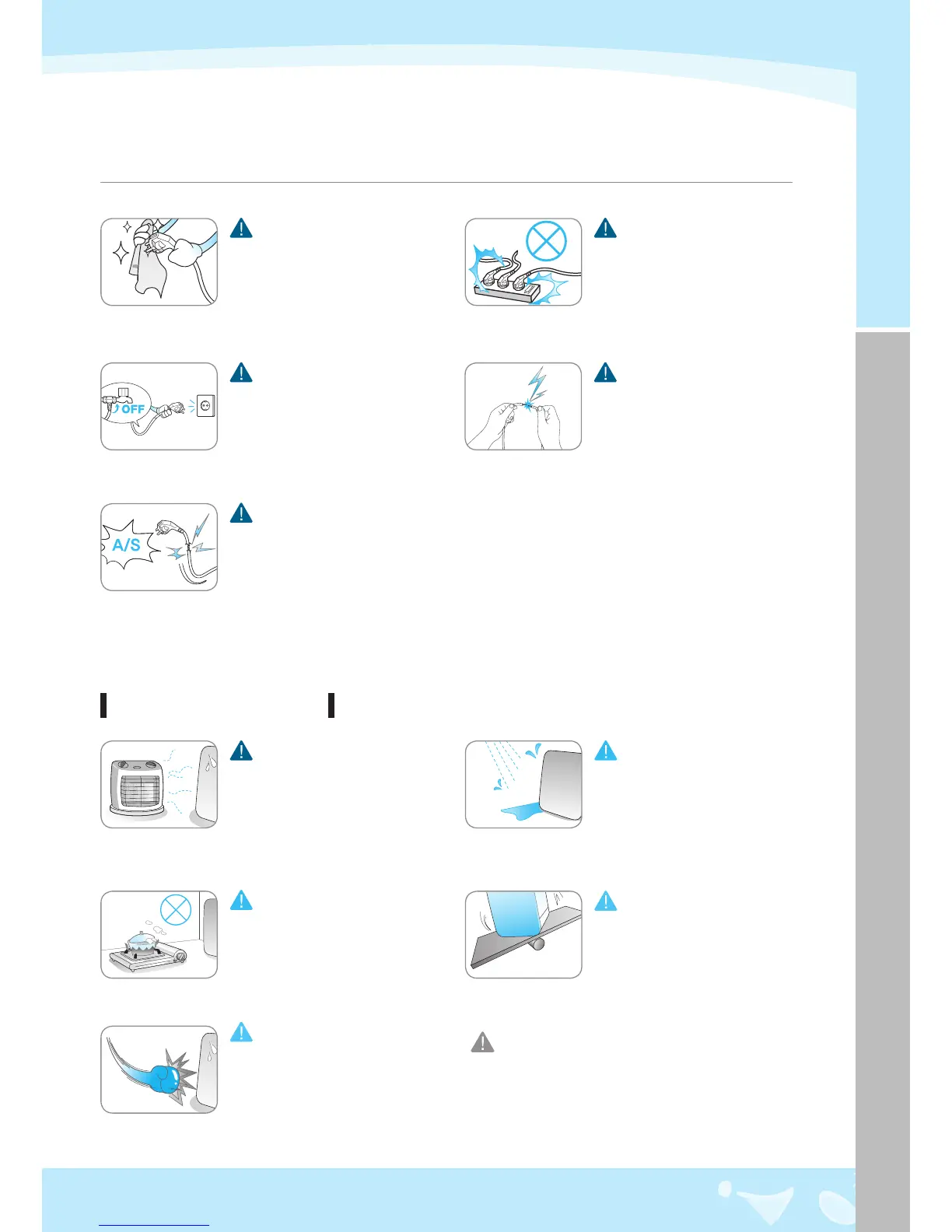 OFF

A/S