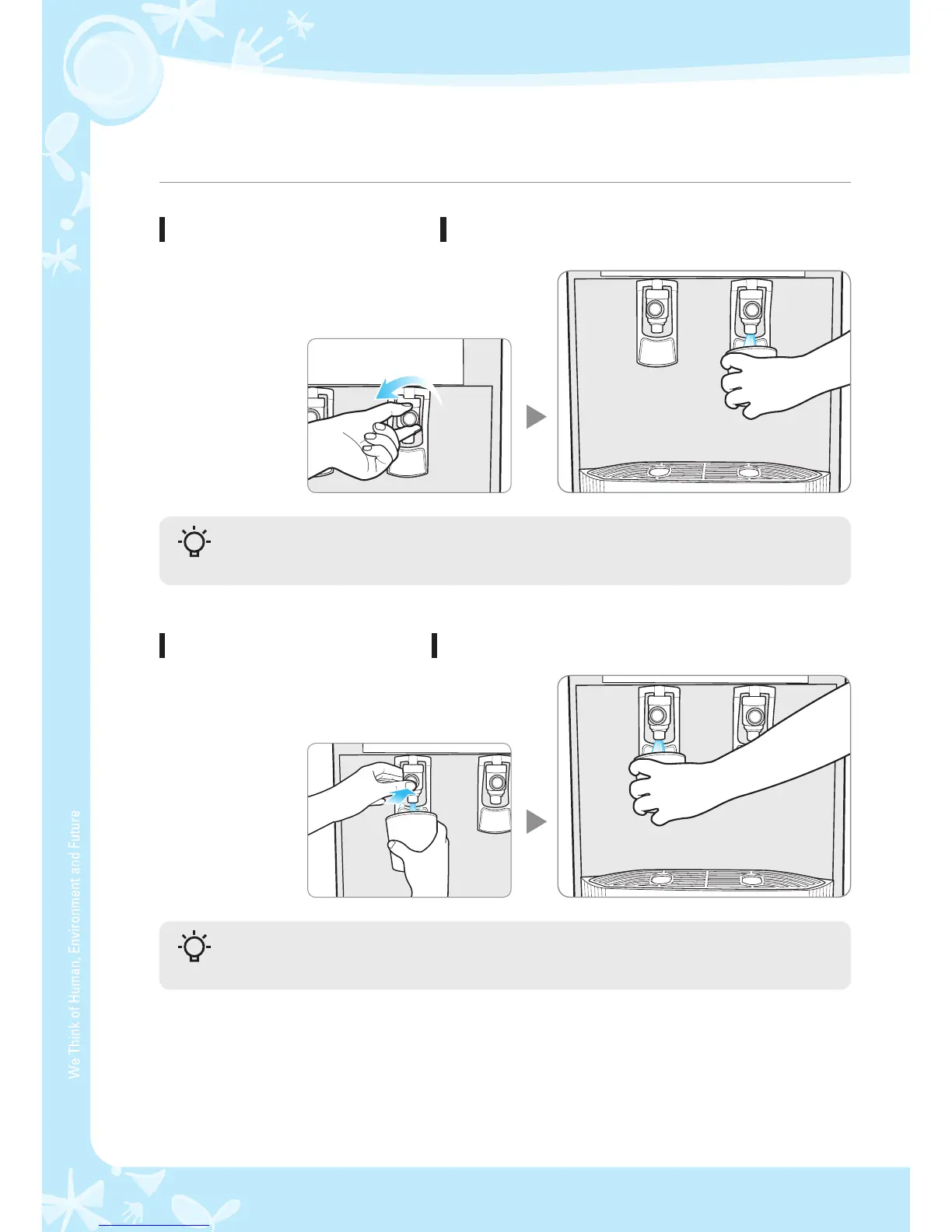 We Think of Human, Environment and Future