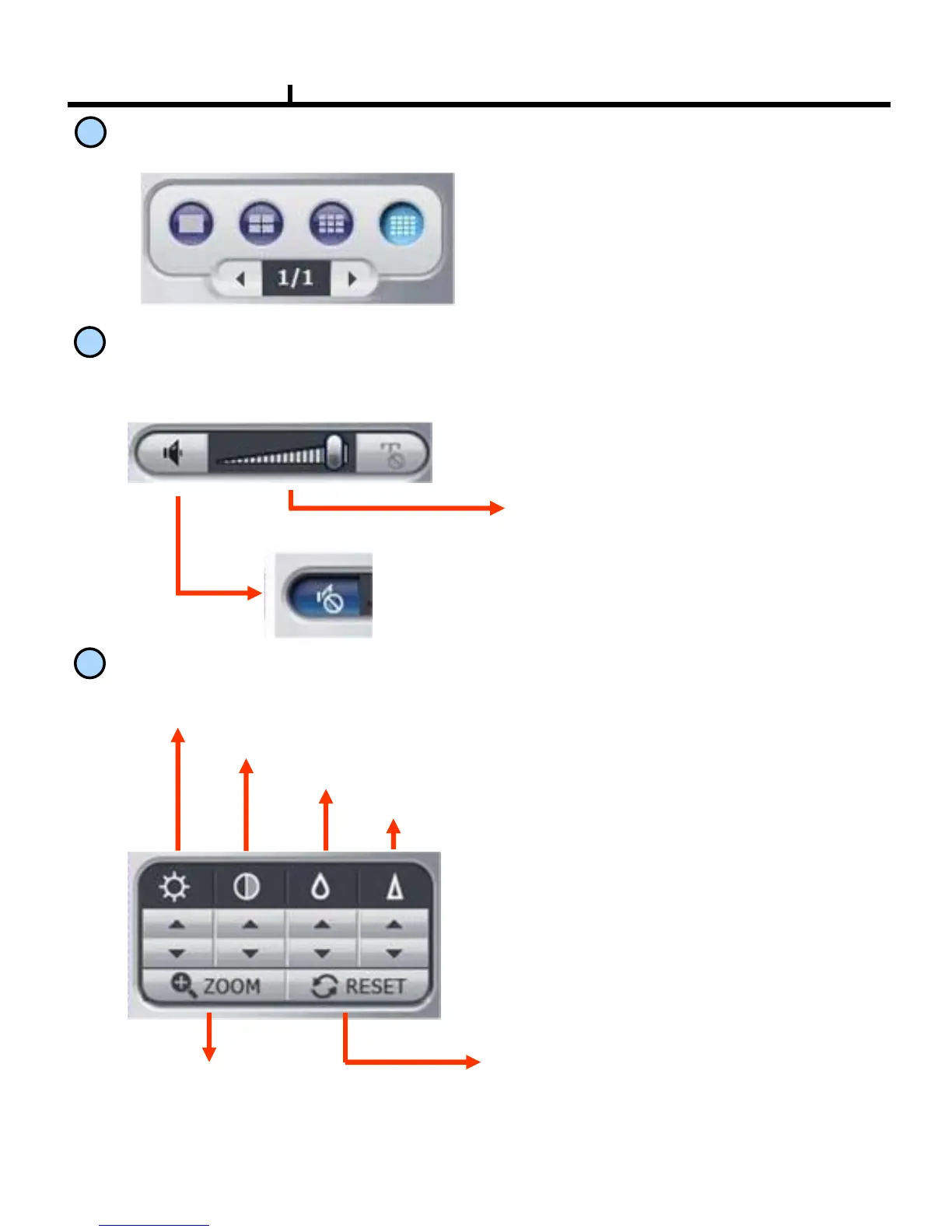 1/1

ZOOM RESET