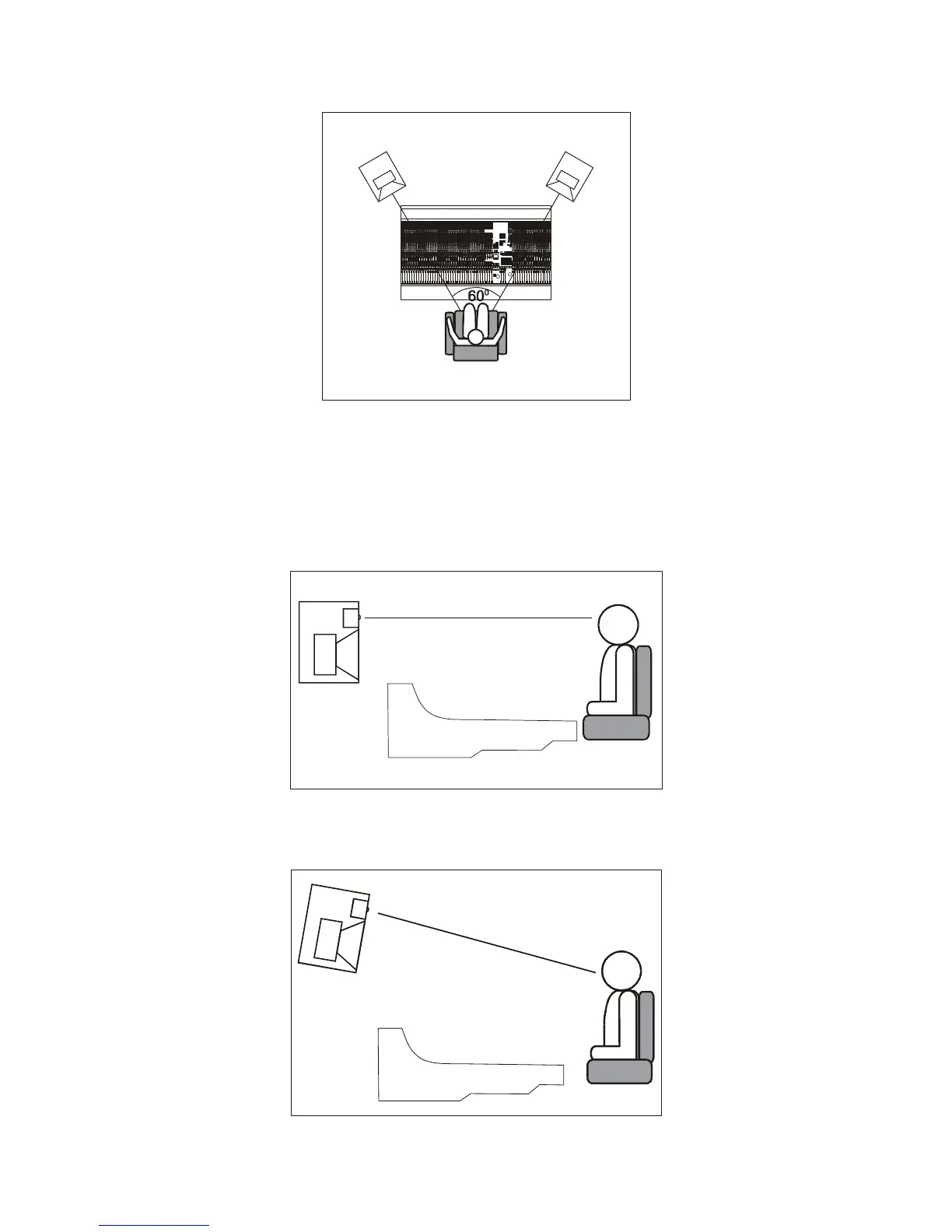 $60^0$