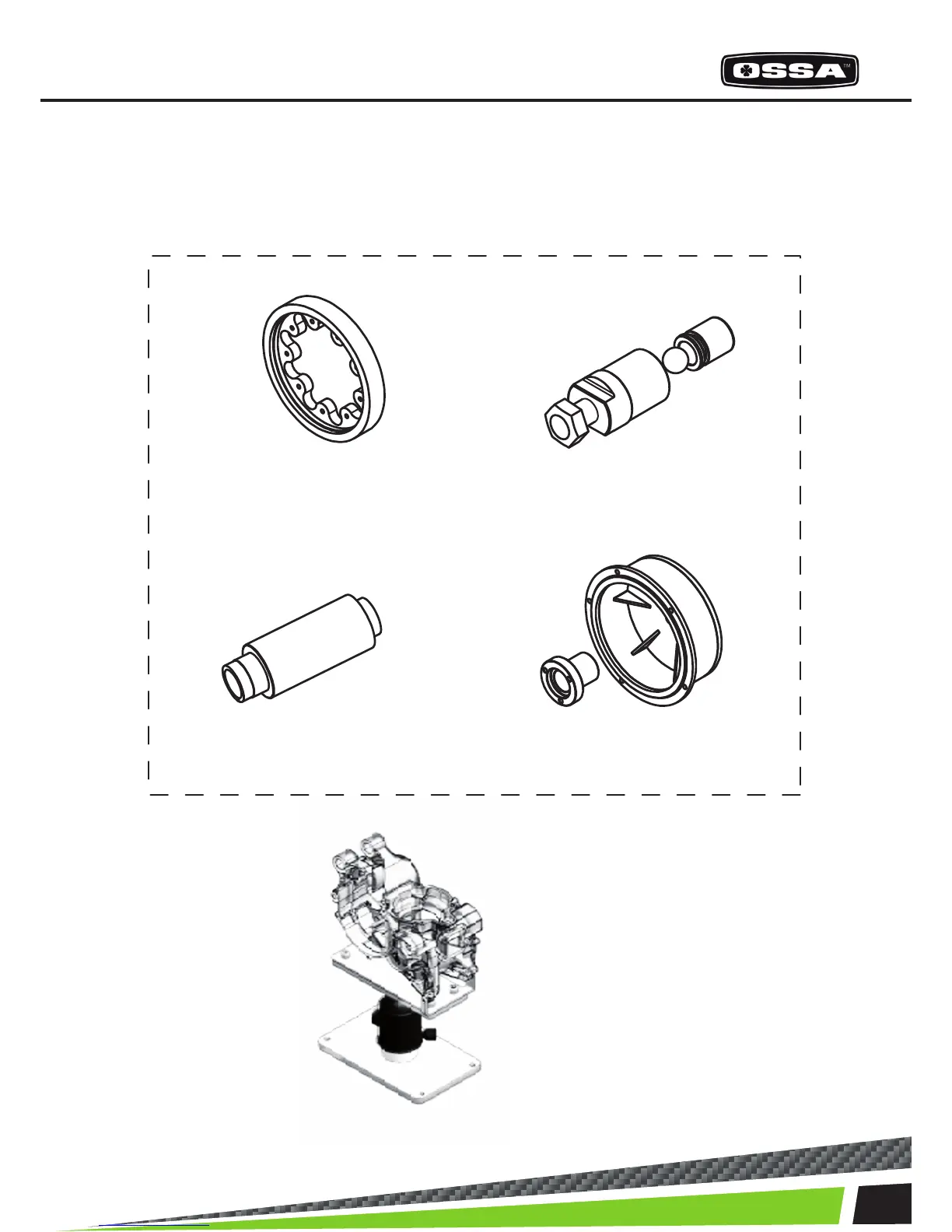 OSSA™