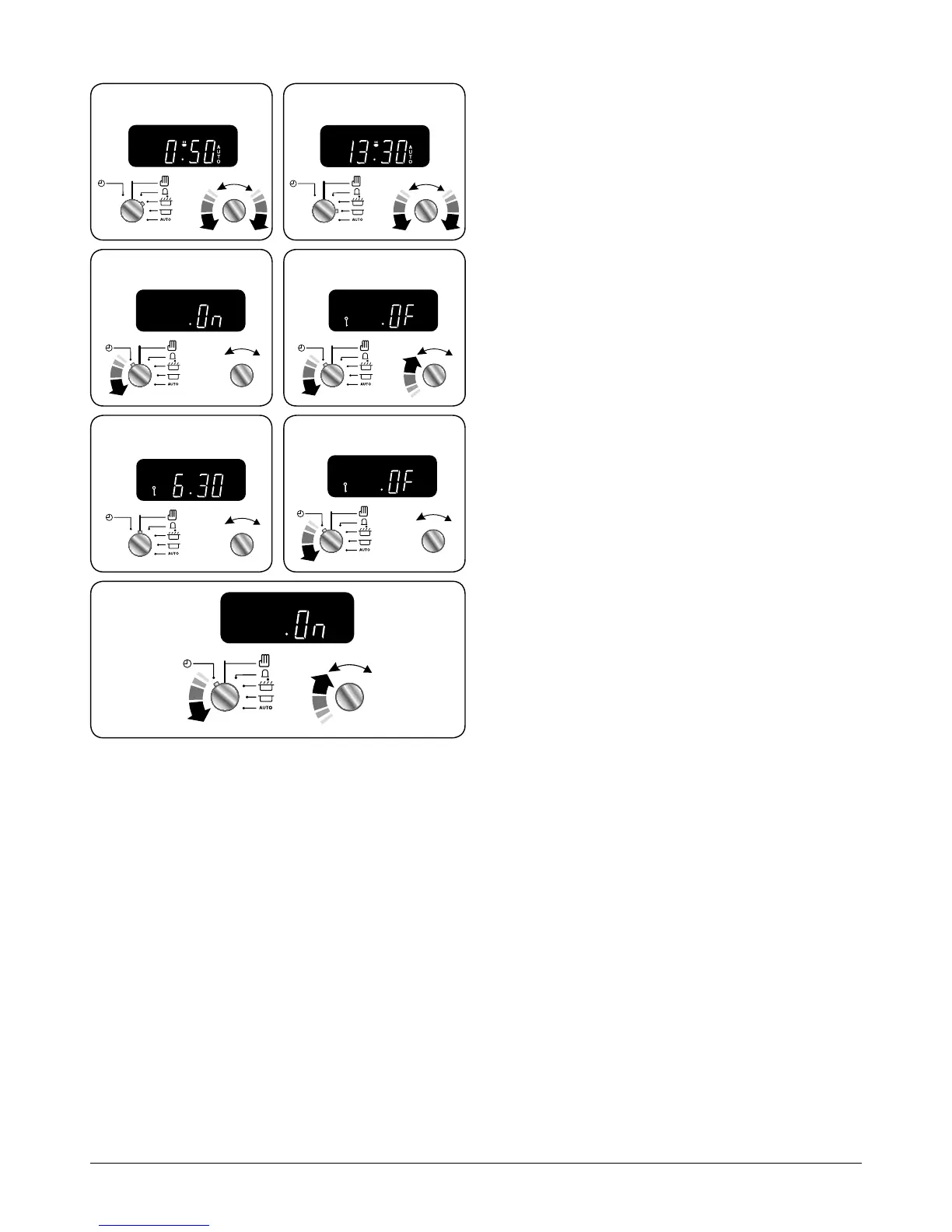 0:50 AUTO

AUTO

13:30 AUTO

AUTO

.On

AUTO

.OF

AUTO

6.30

AUTO

.OF

AUTO

.On

AUTO