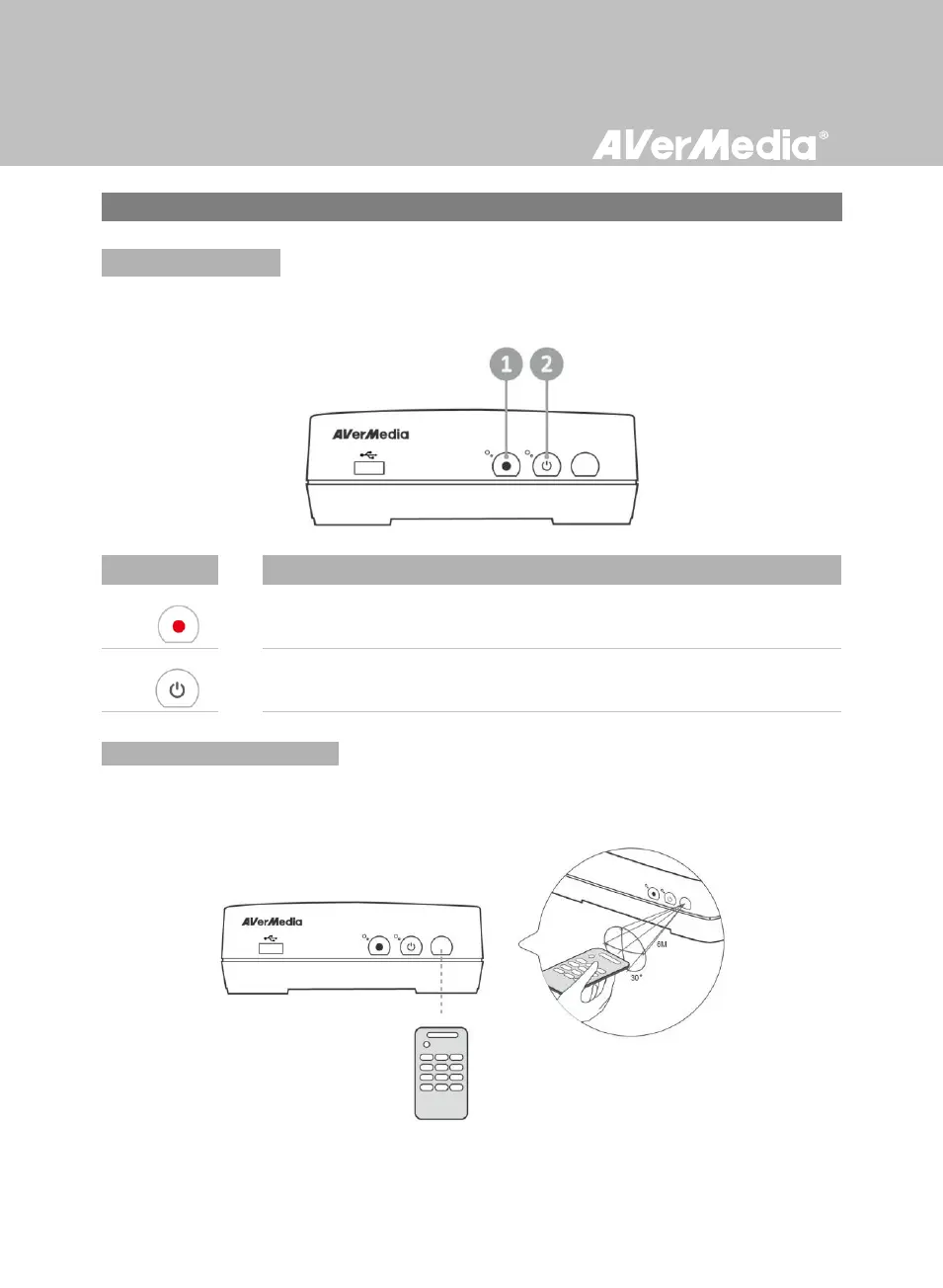 AVerMedia®

1 2

AVerMedia

AVerMedia

6M

30°