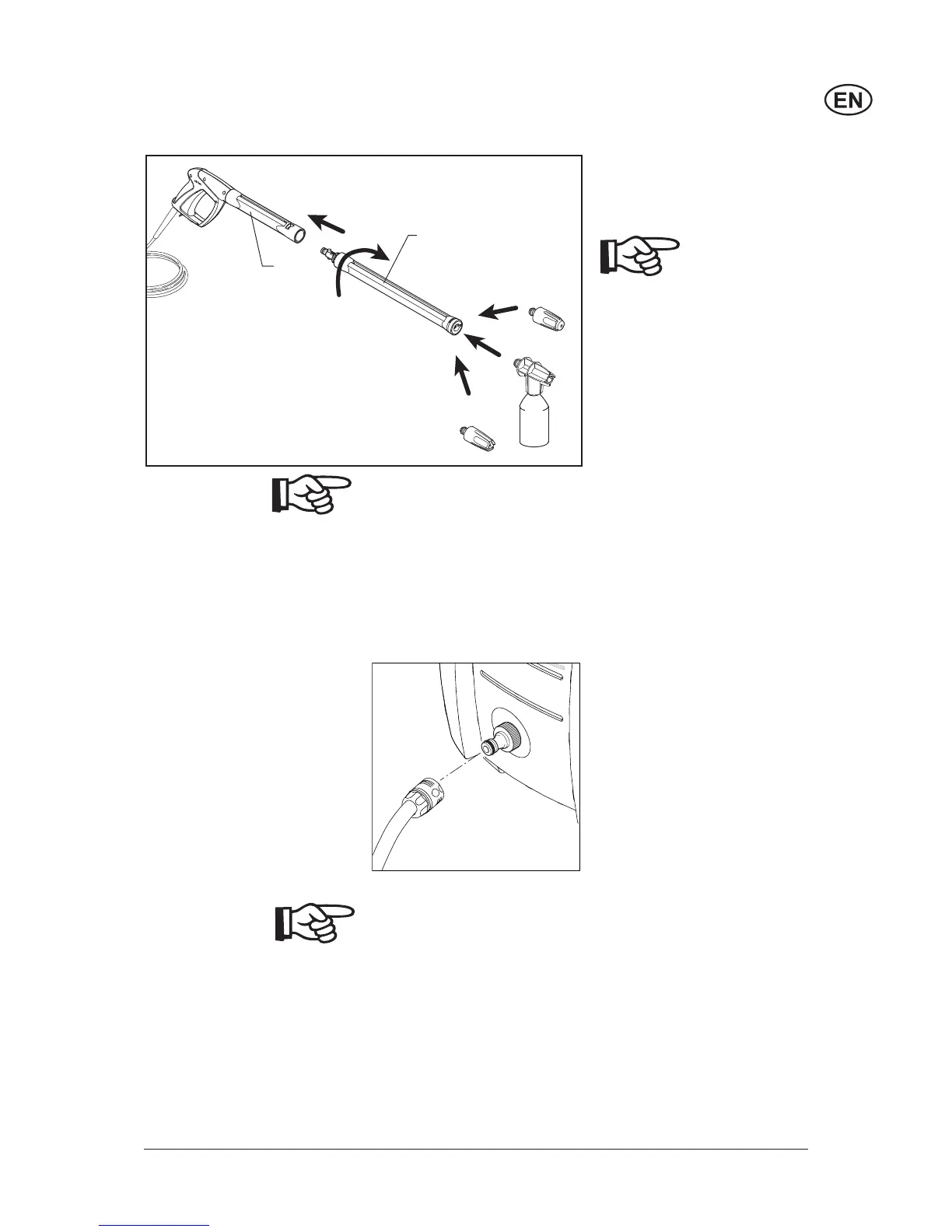 EN