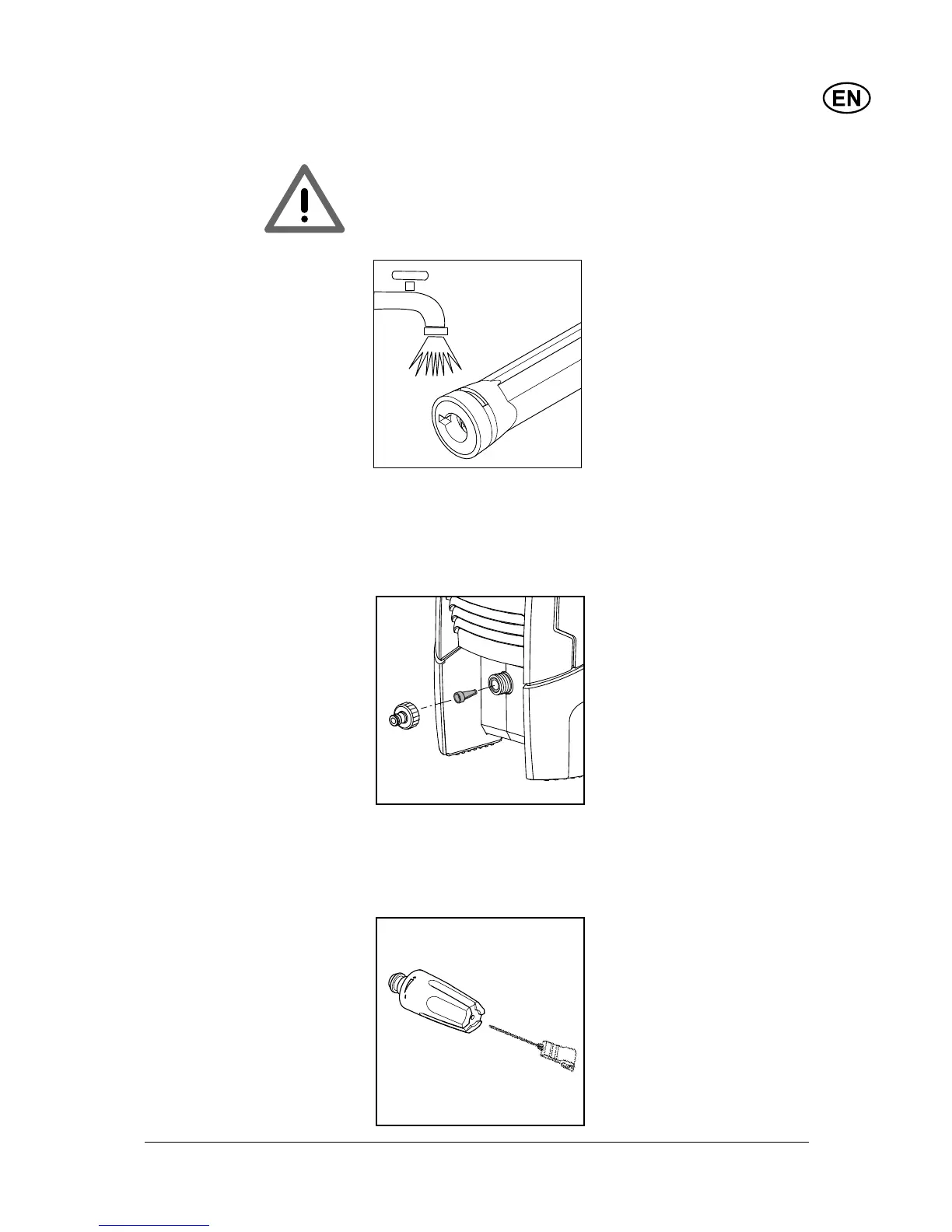 EN