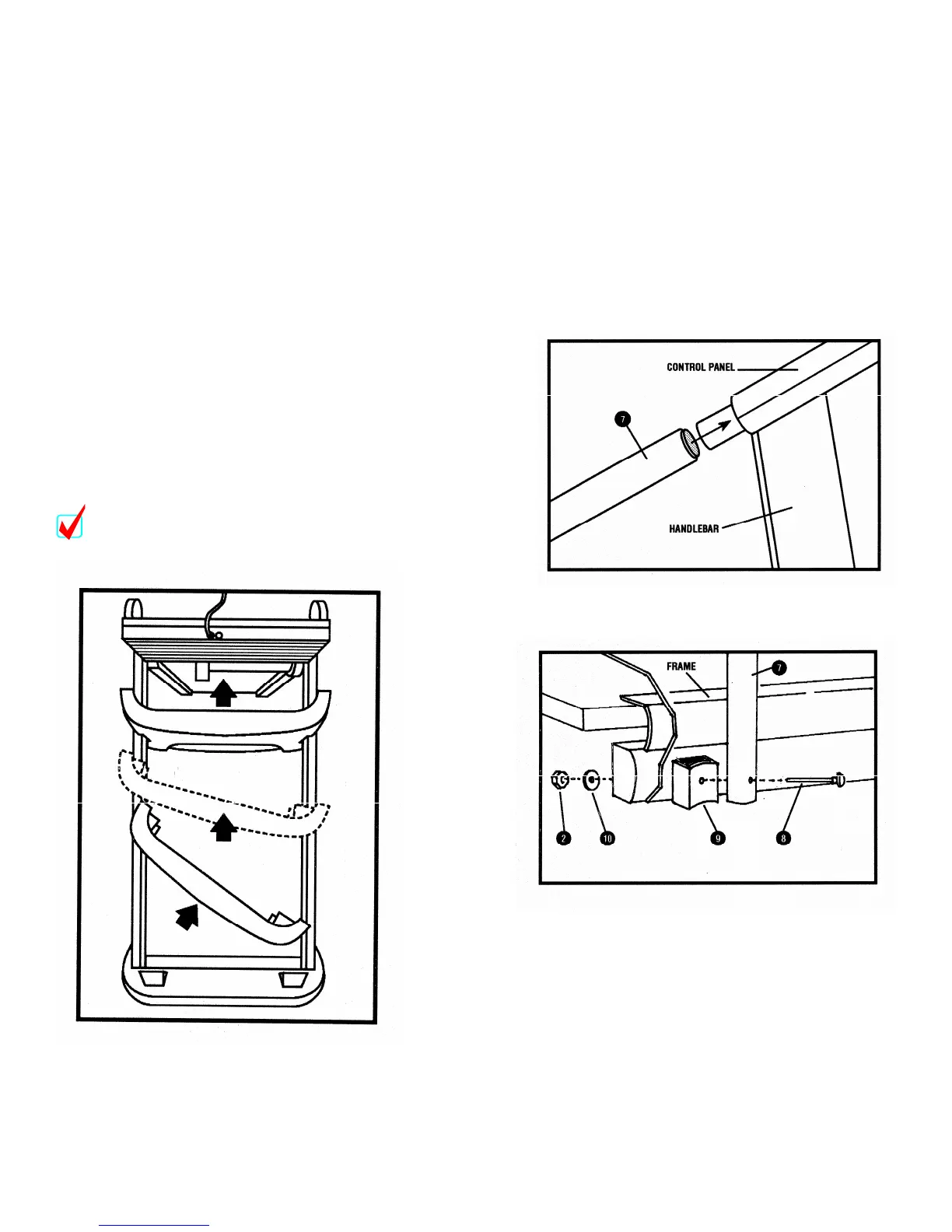 CONTROL PANEL
7
HANDLEBAR

FRAME
7
2
10
9
8