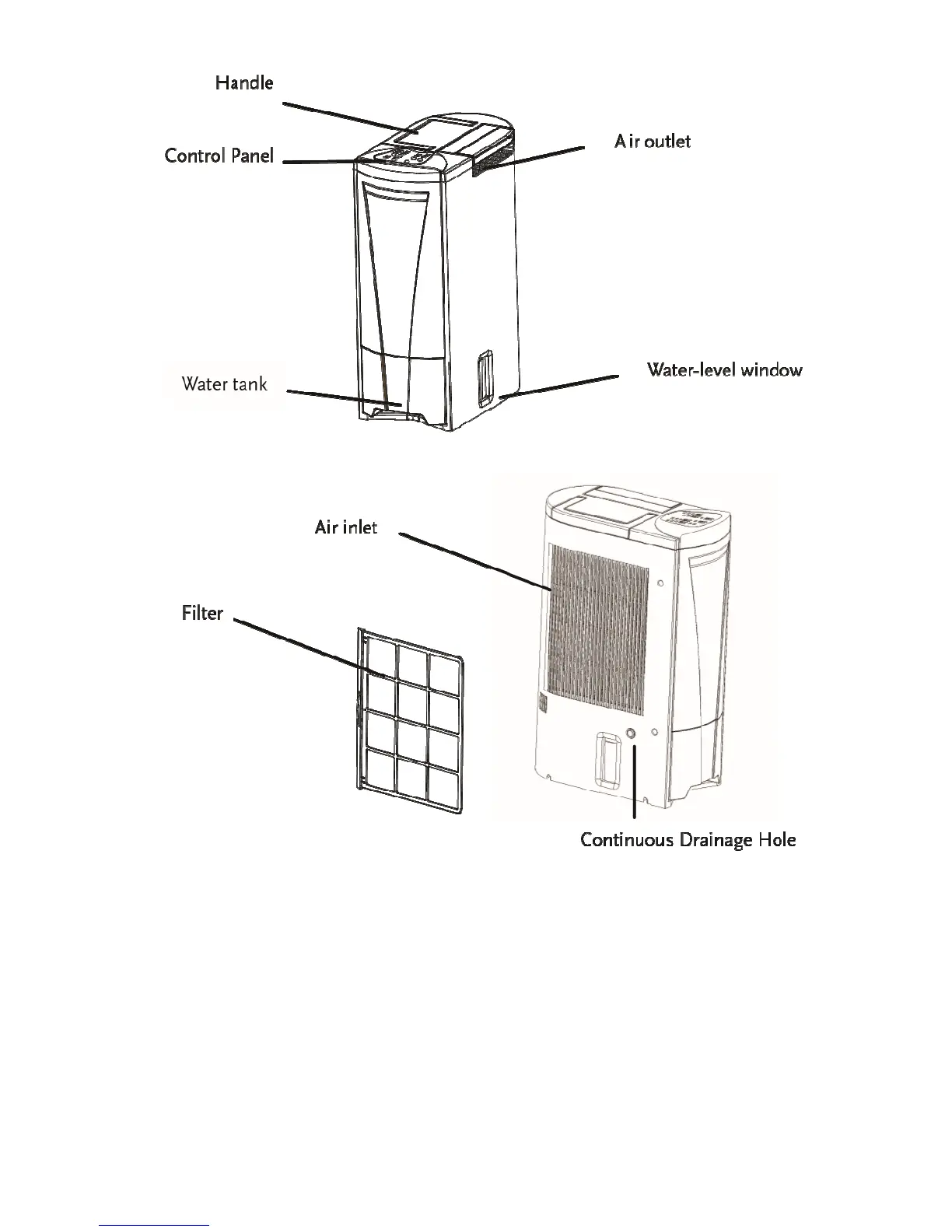 Handle

Control Panel

Air outlet

Water tank

Water-level window

Air inlet

Filter

Continuous Drainage Hole