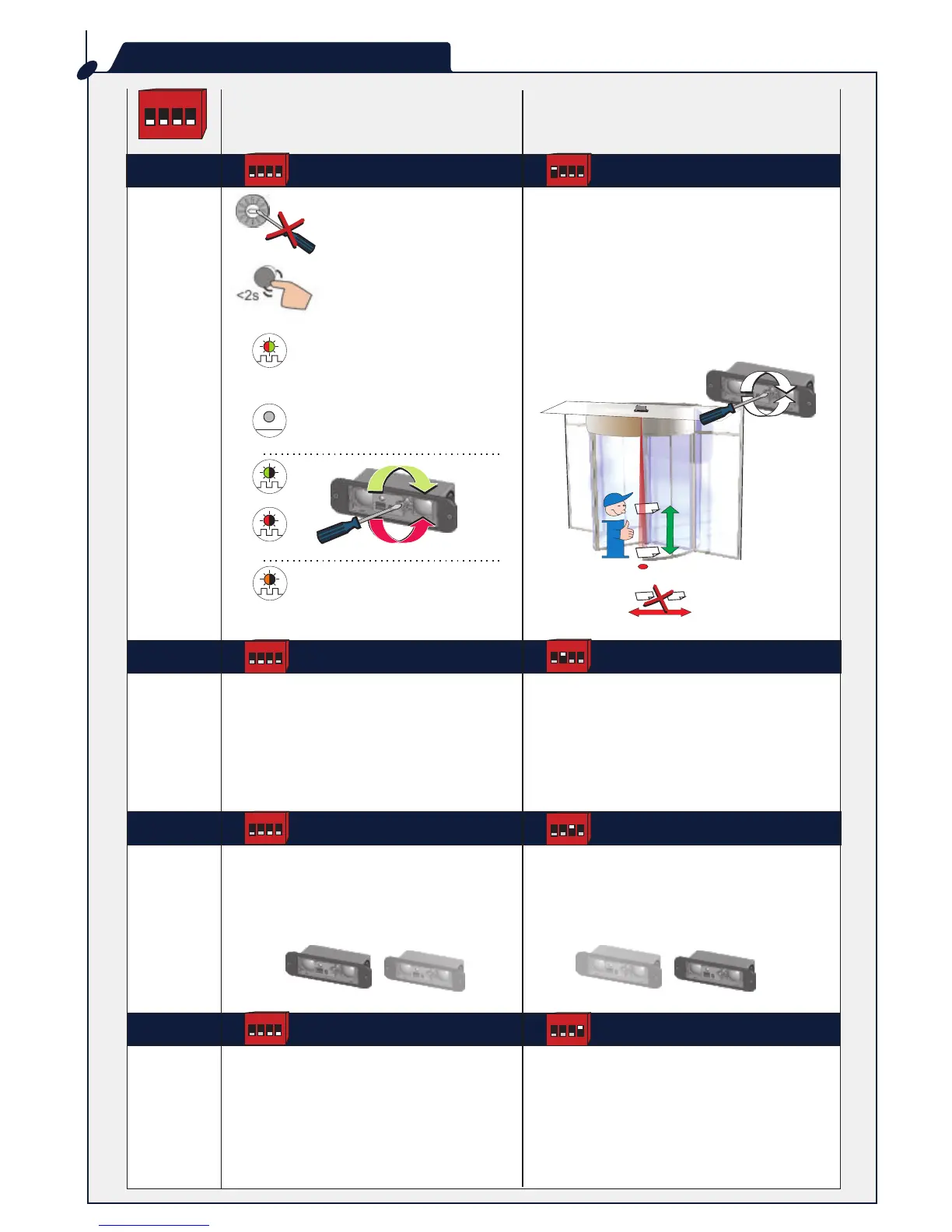 <2s