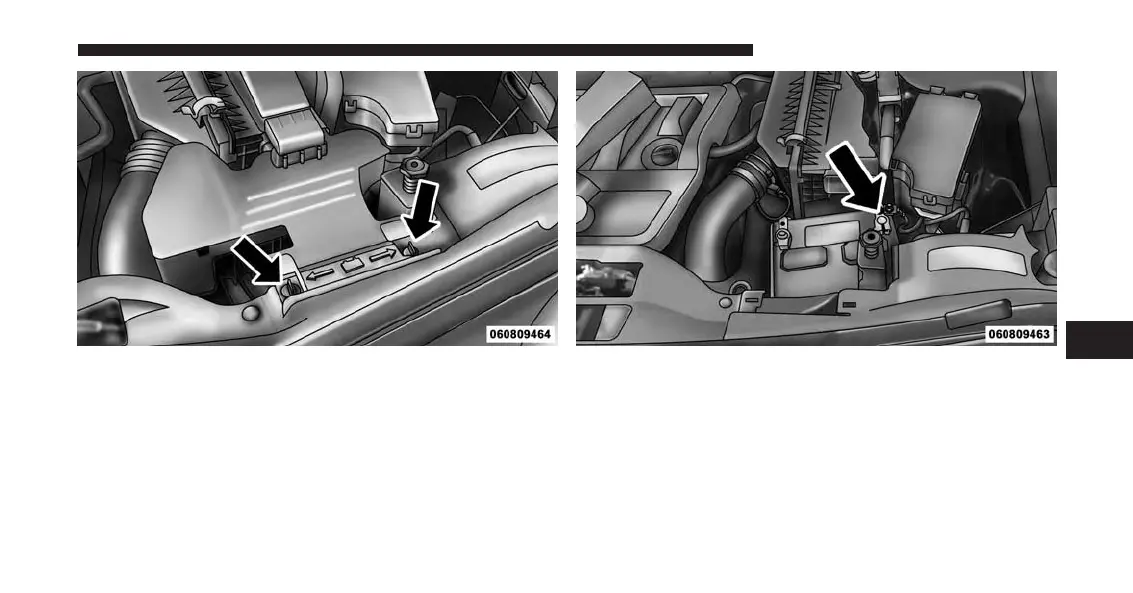 060809464

060809463