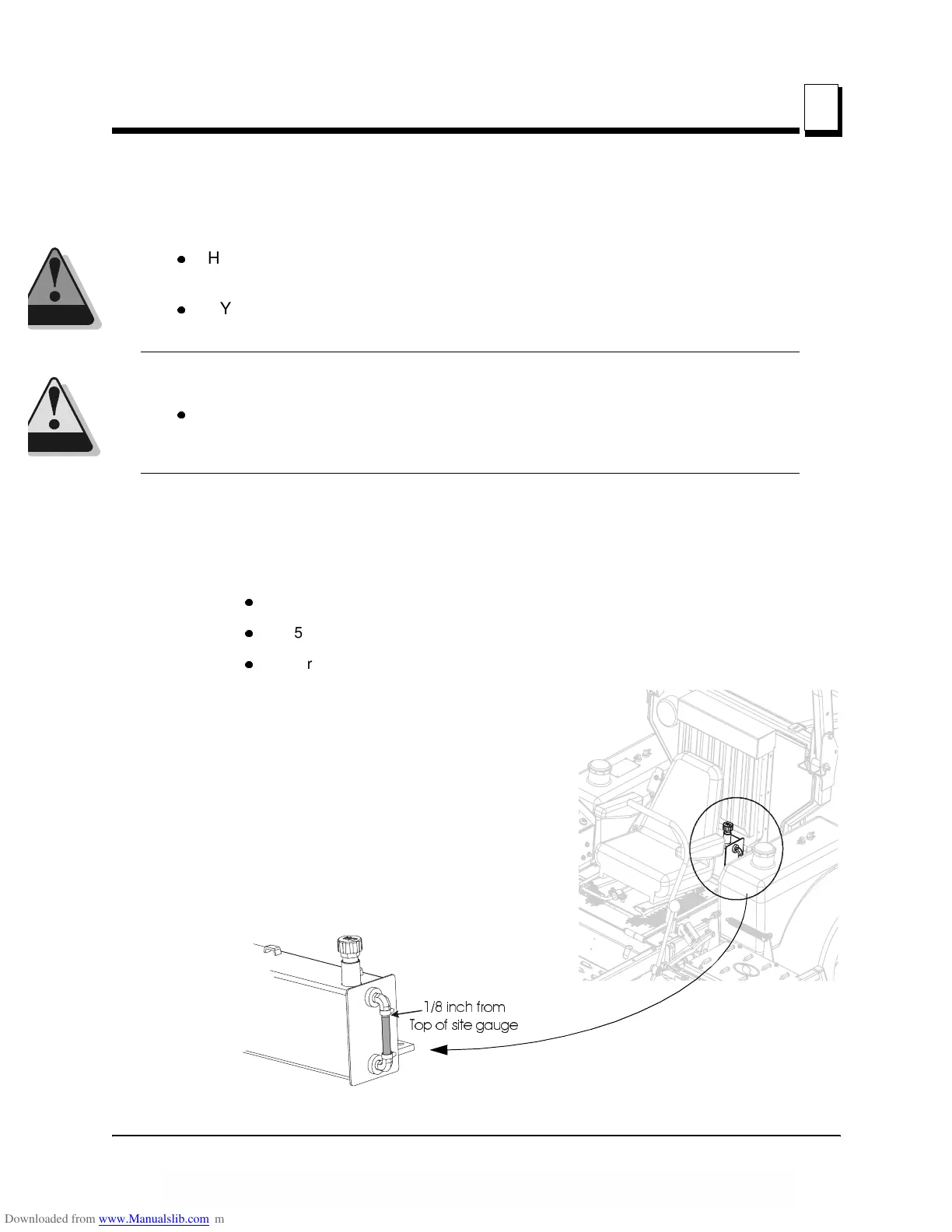 H

Y

5

r

1/8 inch from
Top of site gauge

Downloaded from www.Manualslib.com m