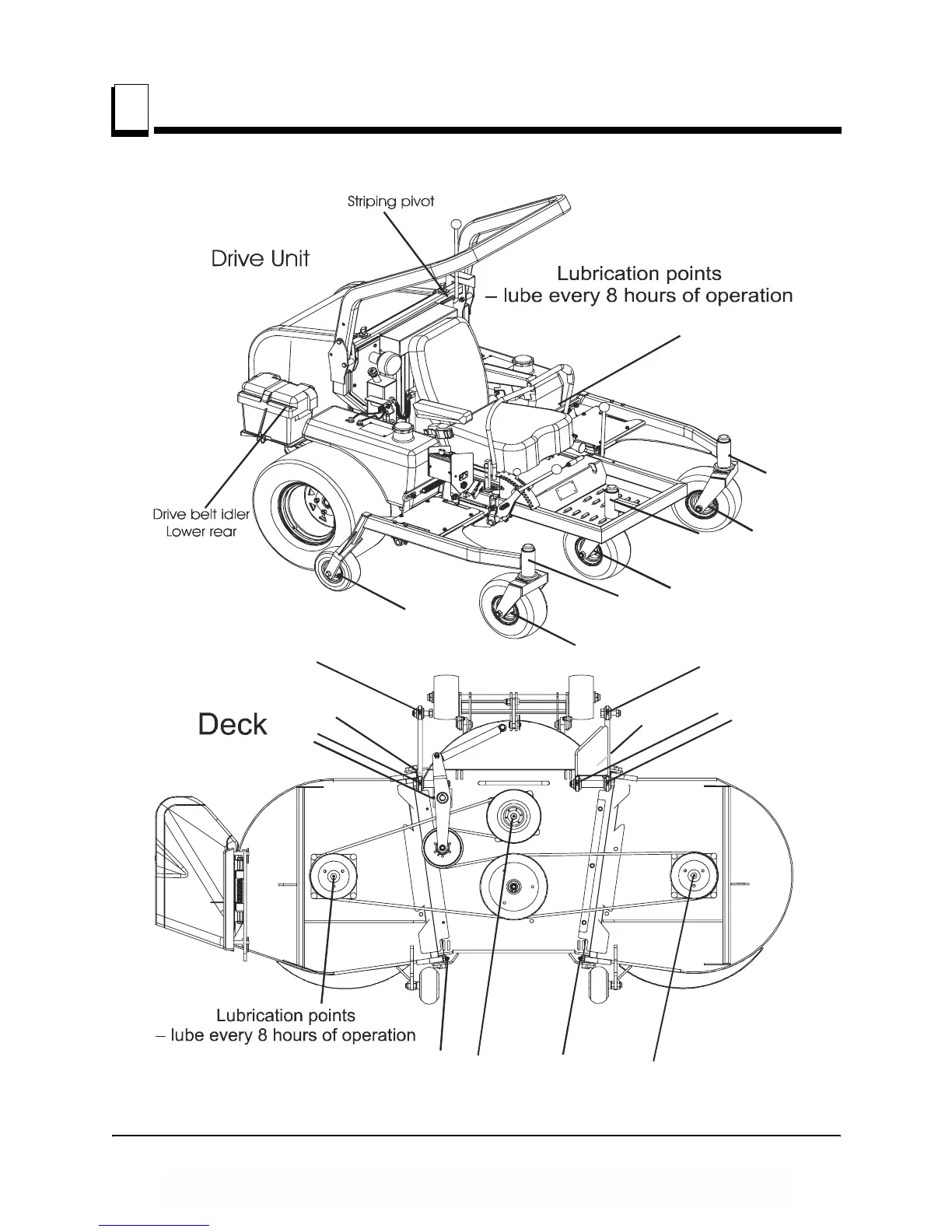 Striping pivot

Drive Unit

Lubrication points
– lube every 8 hours of operation

Drive belt idler
Lower rear

Deck

Lubrication points
– lube every 8 hours of operation