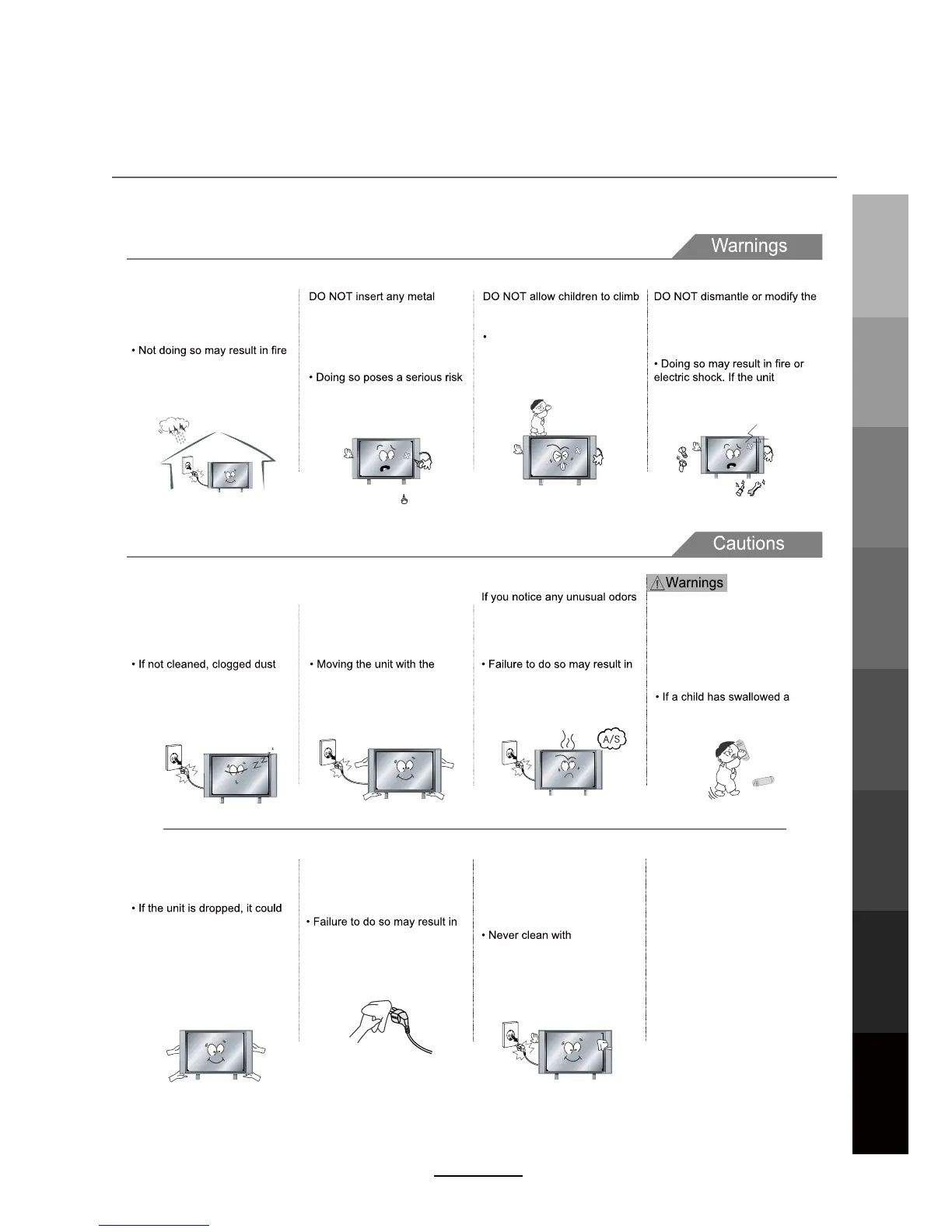 Warnings

• Not doing so may result in fire

DO NOT insert any metal

• Doing so poses a serious risk

DO NOT allow children to climb

•

DO NOT dismantle or modify the

• Doing so may result in fire or electric shock. If the unit

Cautions

• If not cleaned, clogged dust

• Moving the unit with the

If you notice any unusual odors

• Failure to do so may result in

A/S

Warnings

• If a child has swallowed a

• If the unit is dropped, it could

• Failure to do so may result in

• Never clean with