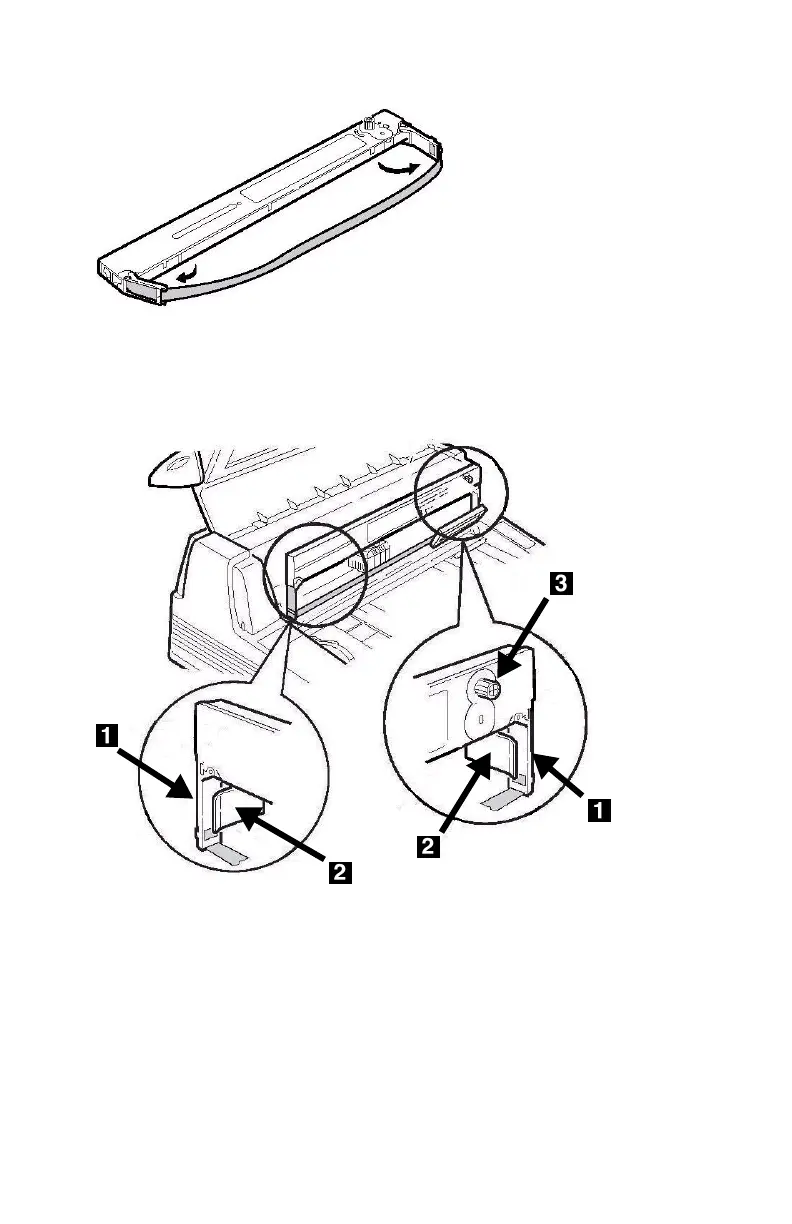 3

1

2

2

1