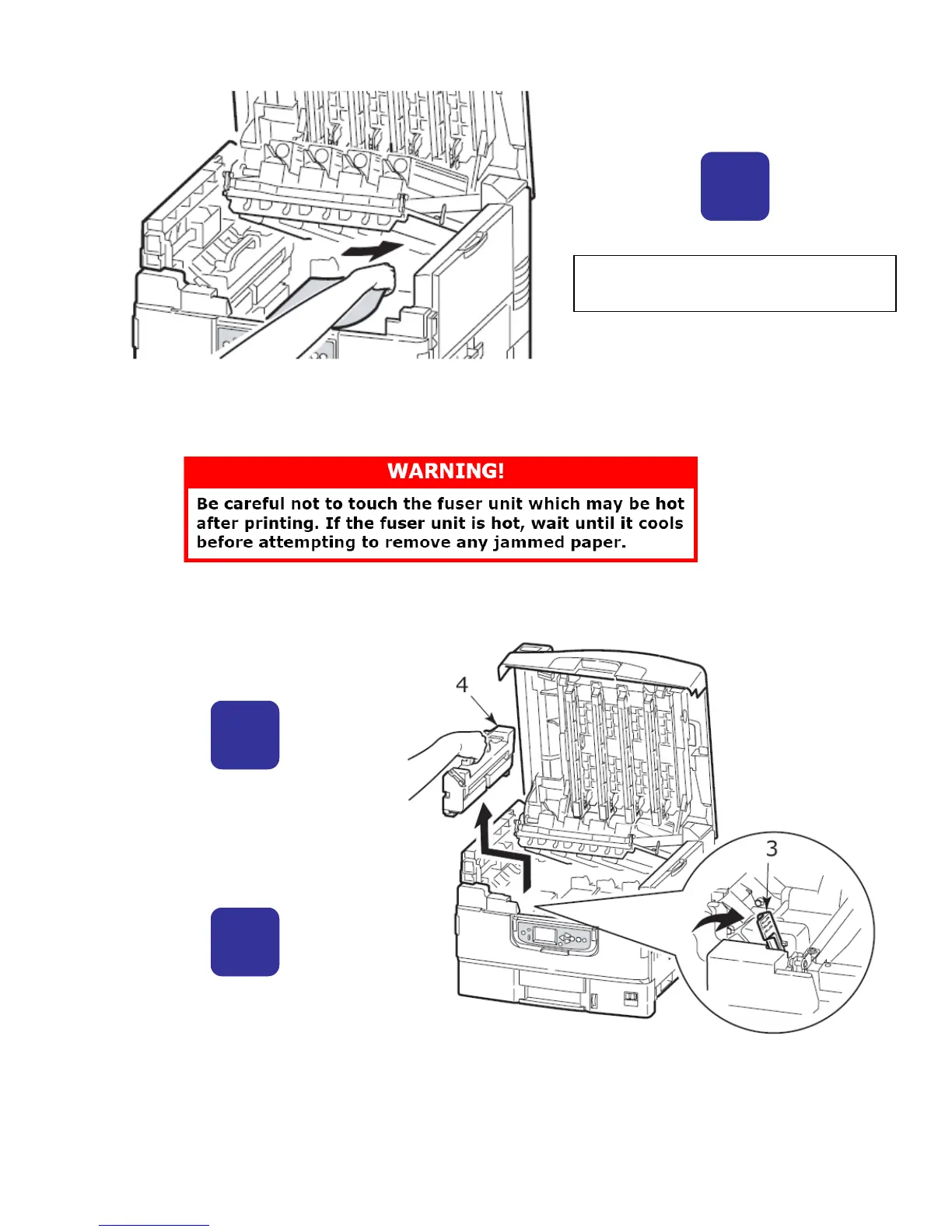 WARNING!

Be careful not to touch the fuser unit which may be hot after printing. If the fuser unit is hot, wait until it cools before attempting to remove any jammed paper.

4

3