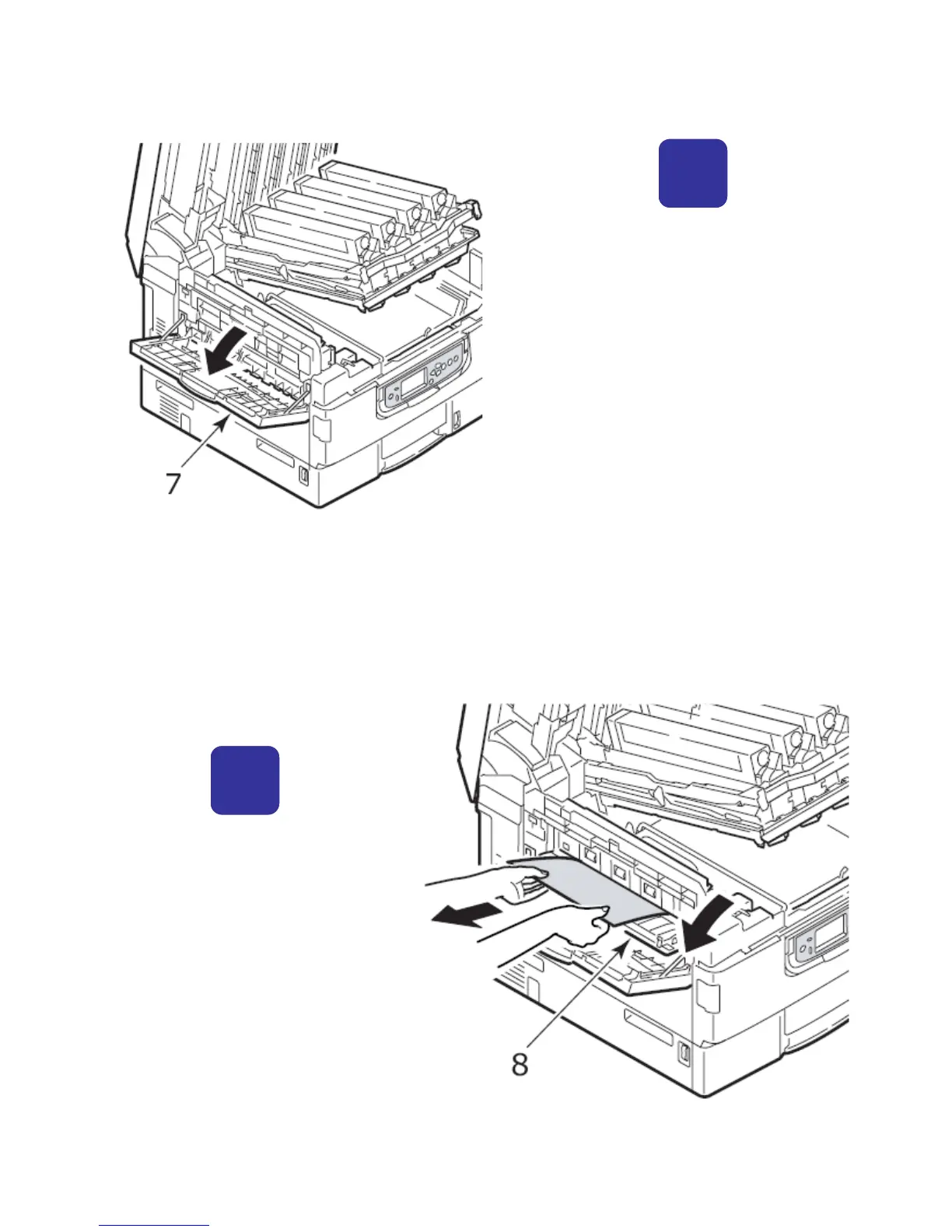 7

8