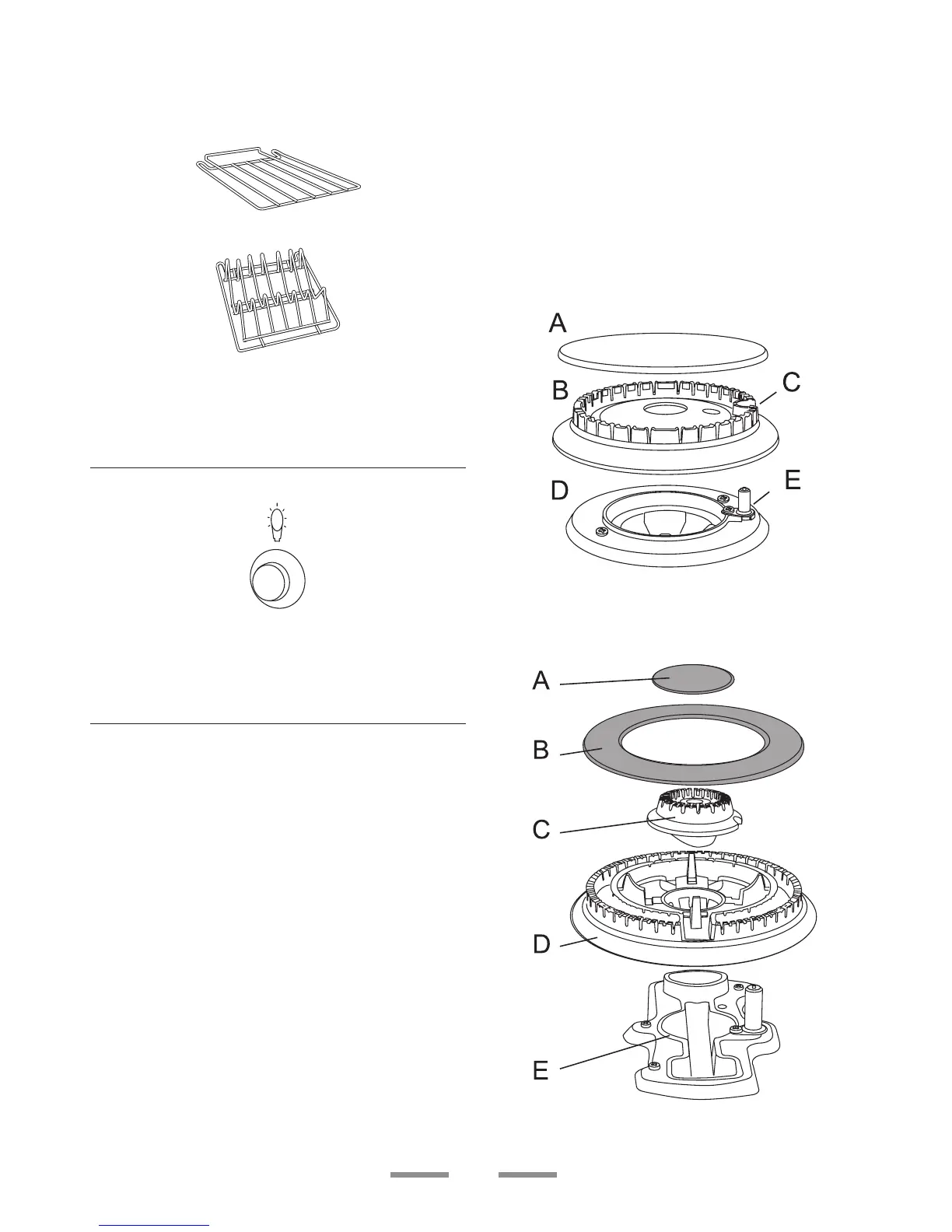 A
B
C
D
E

A
B
C
D
E