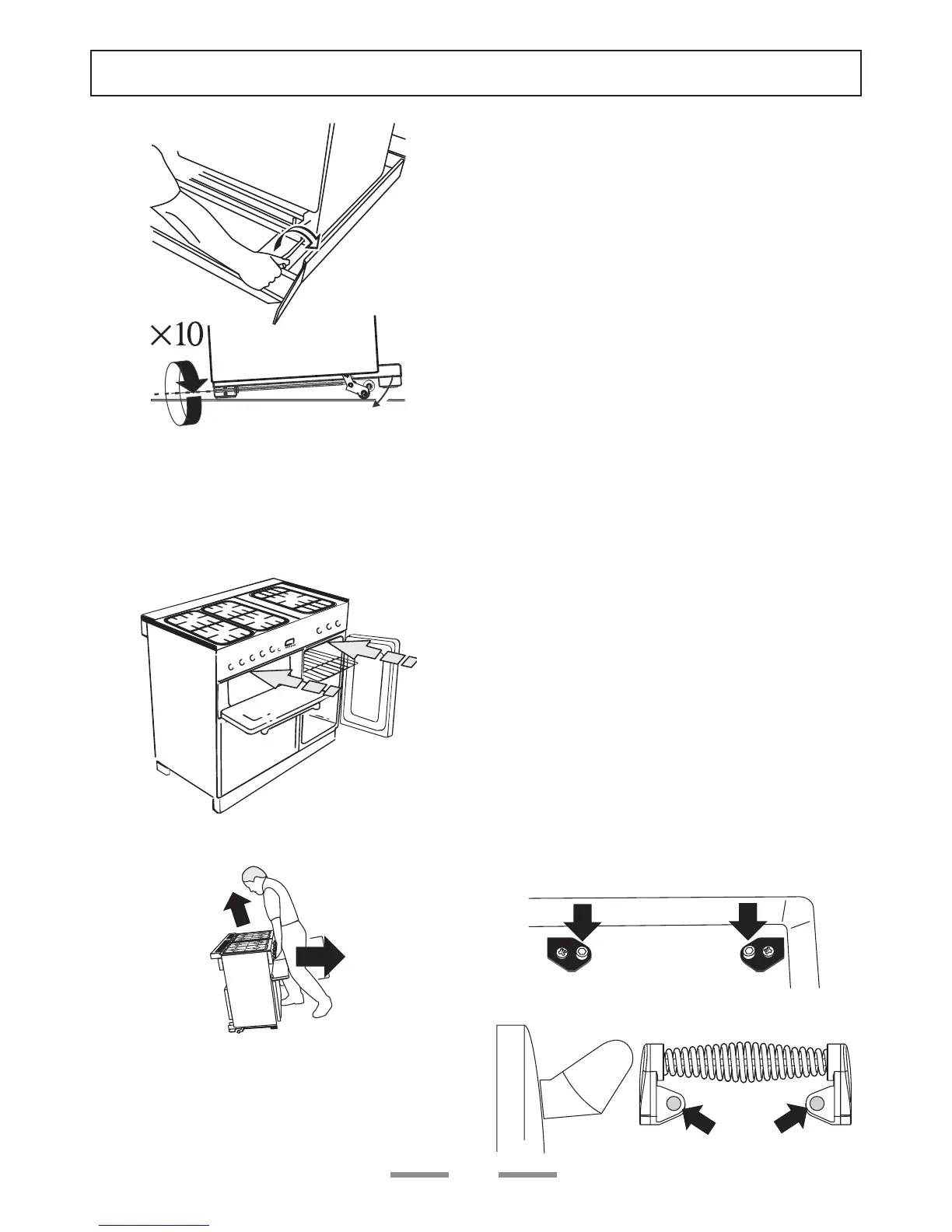 $\times 10$