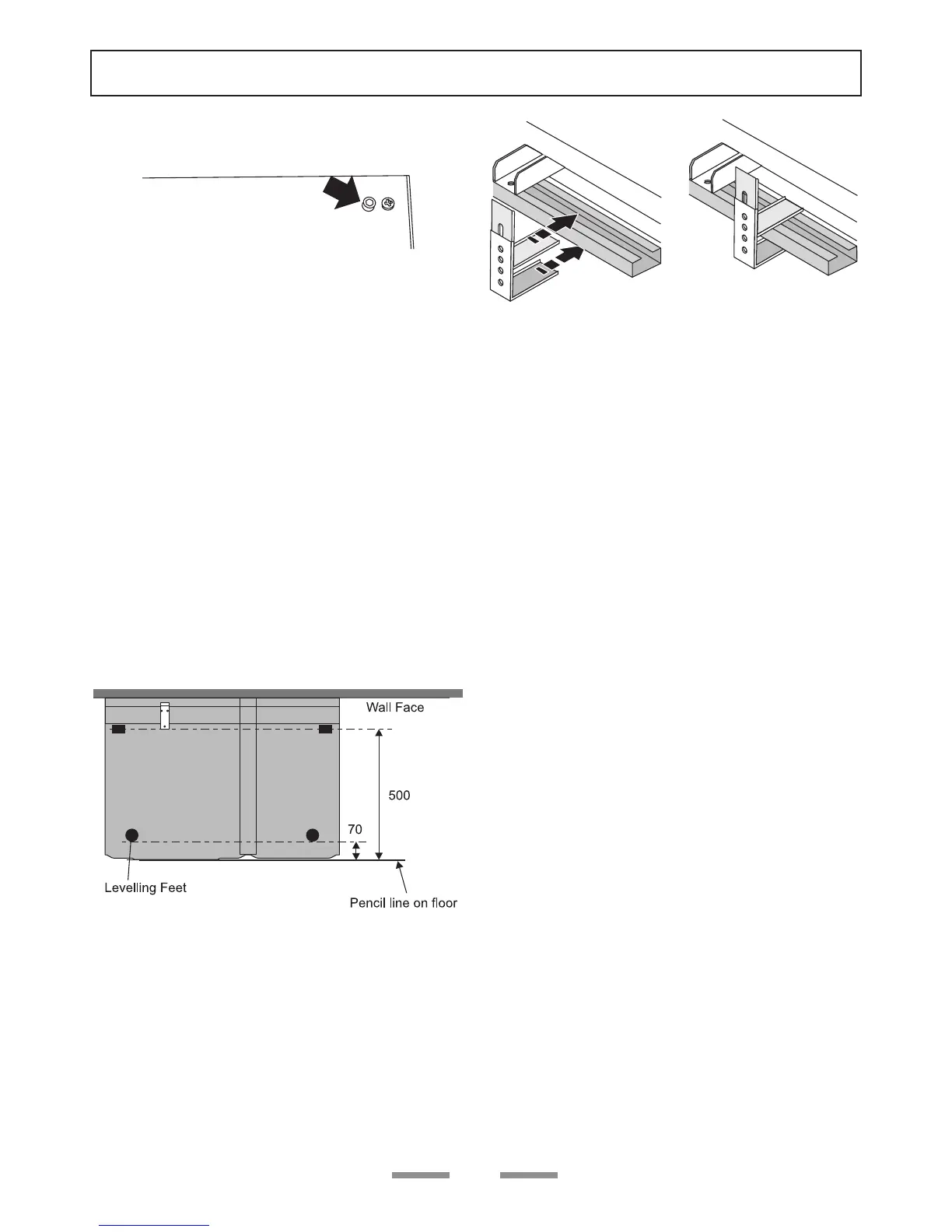 Wall Face

500

70

Levelling Feet

Pencil line on floor