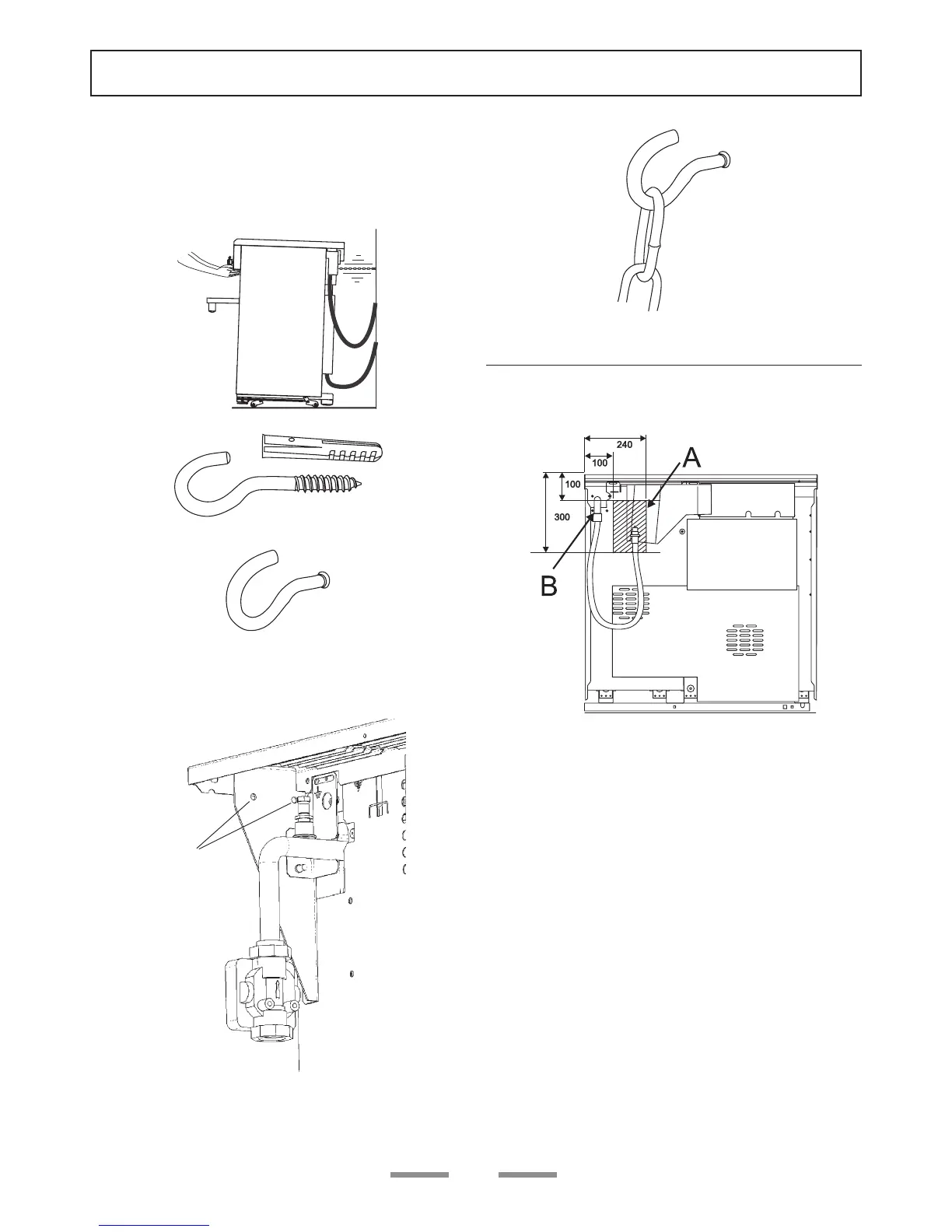 240

100

100

300

A

B