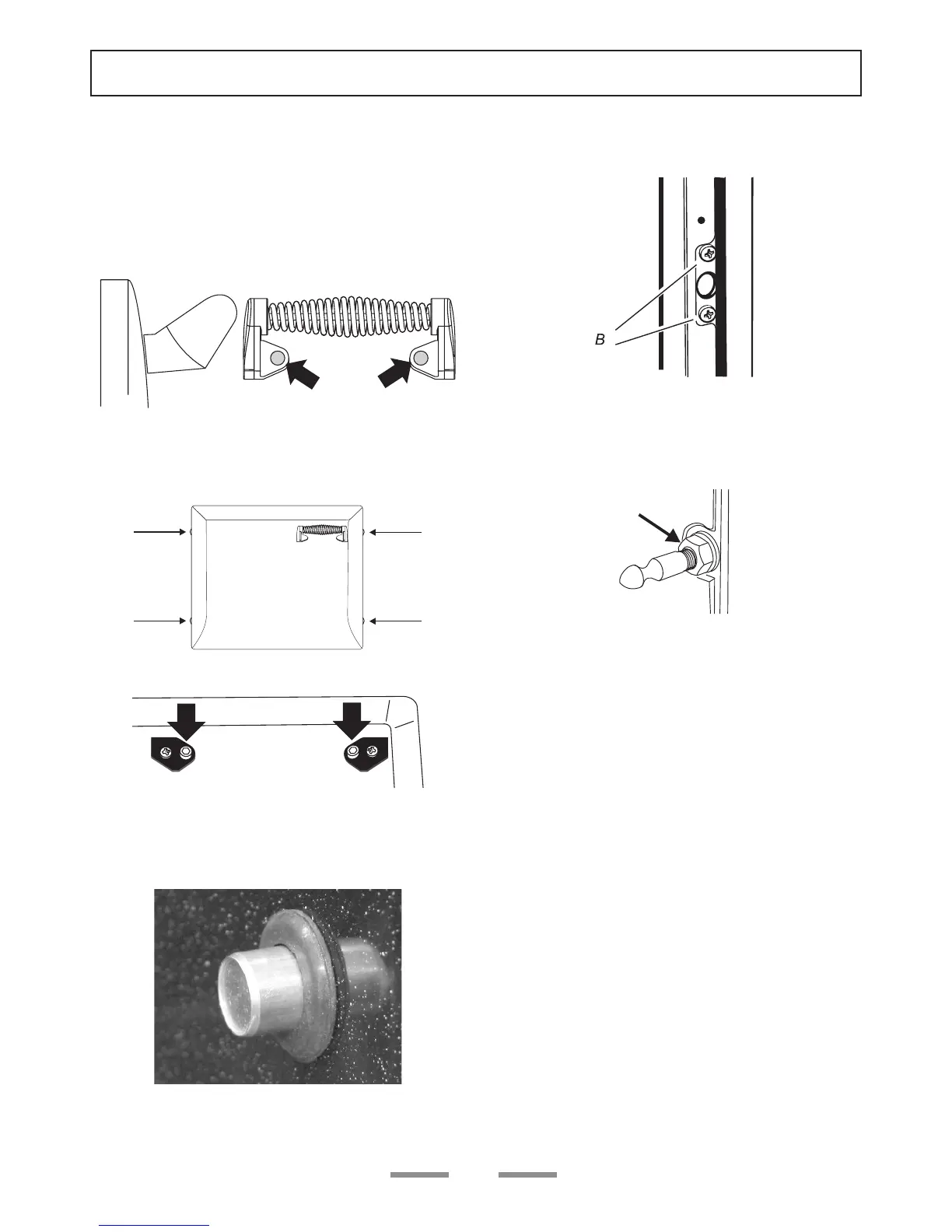 B