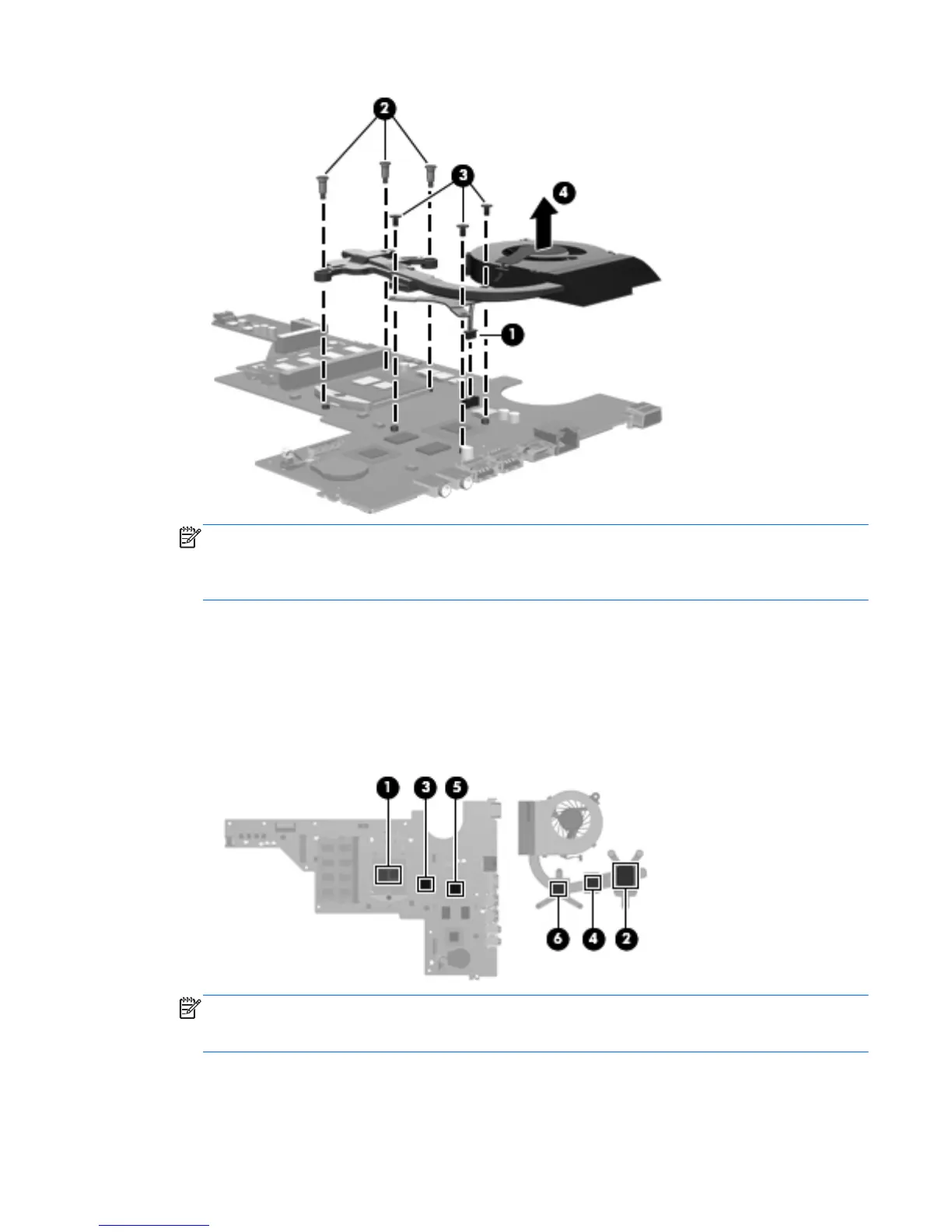 2

3

4

1

1

3

5

6

4

2