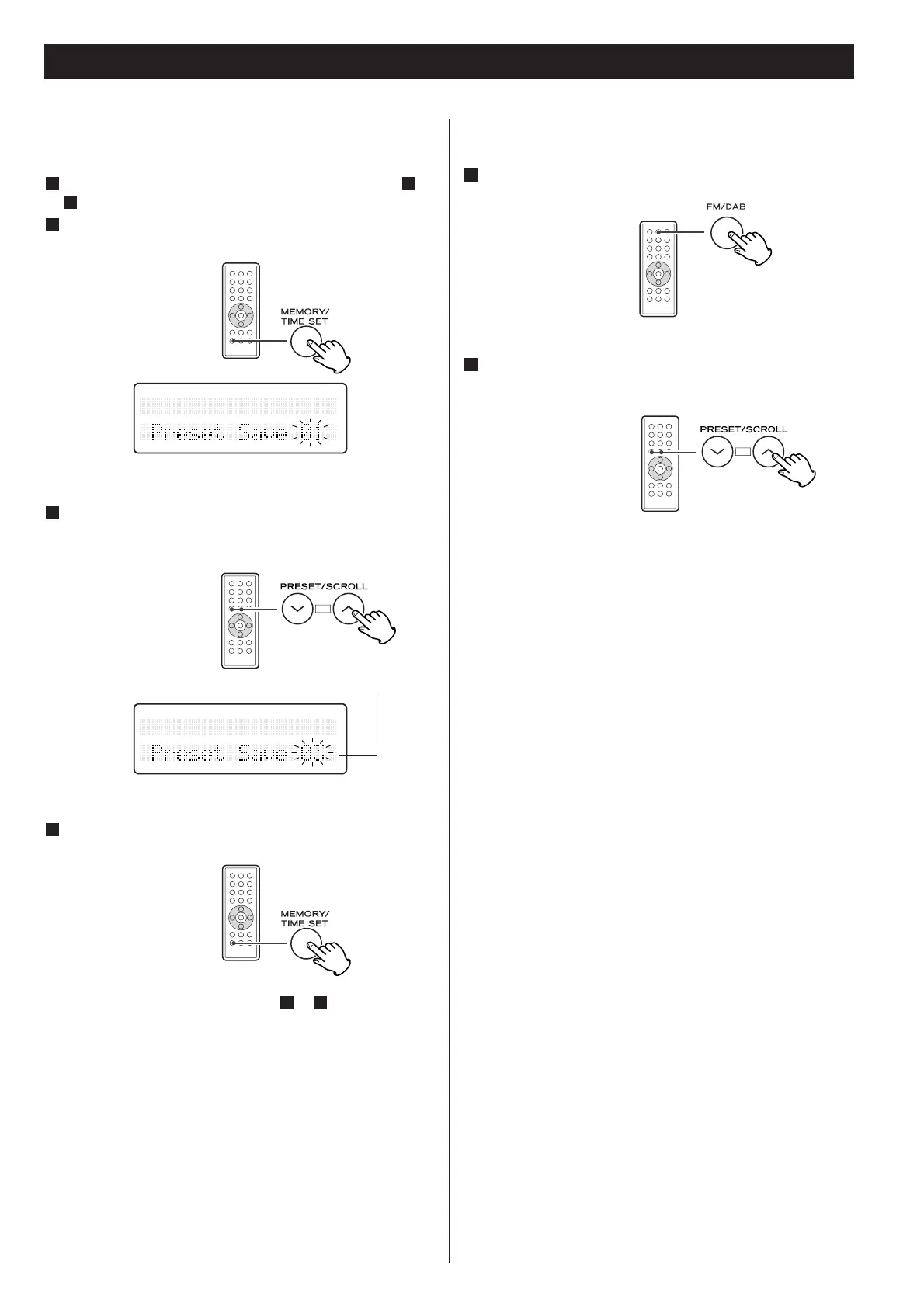 MEMORY/
TIME SET

Preset Save 01

PRESET/SCROLL

Preset Save 03

MEMORY/
TIME SET

FM/DAB

PRESET/SCROLL