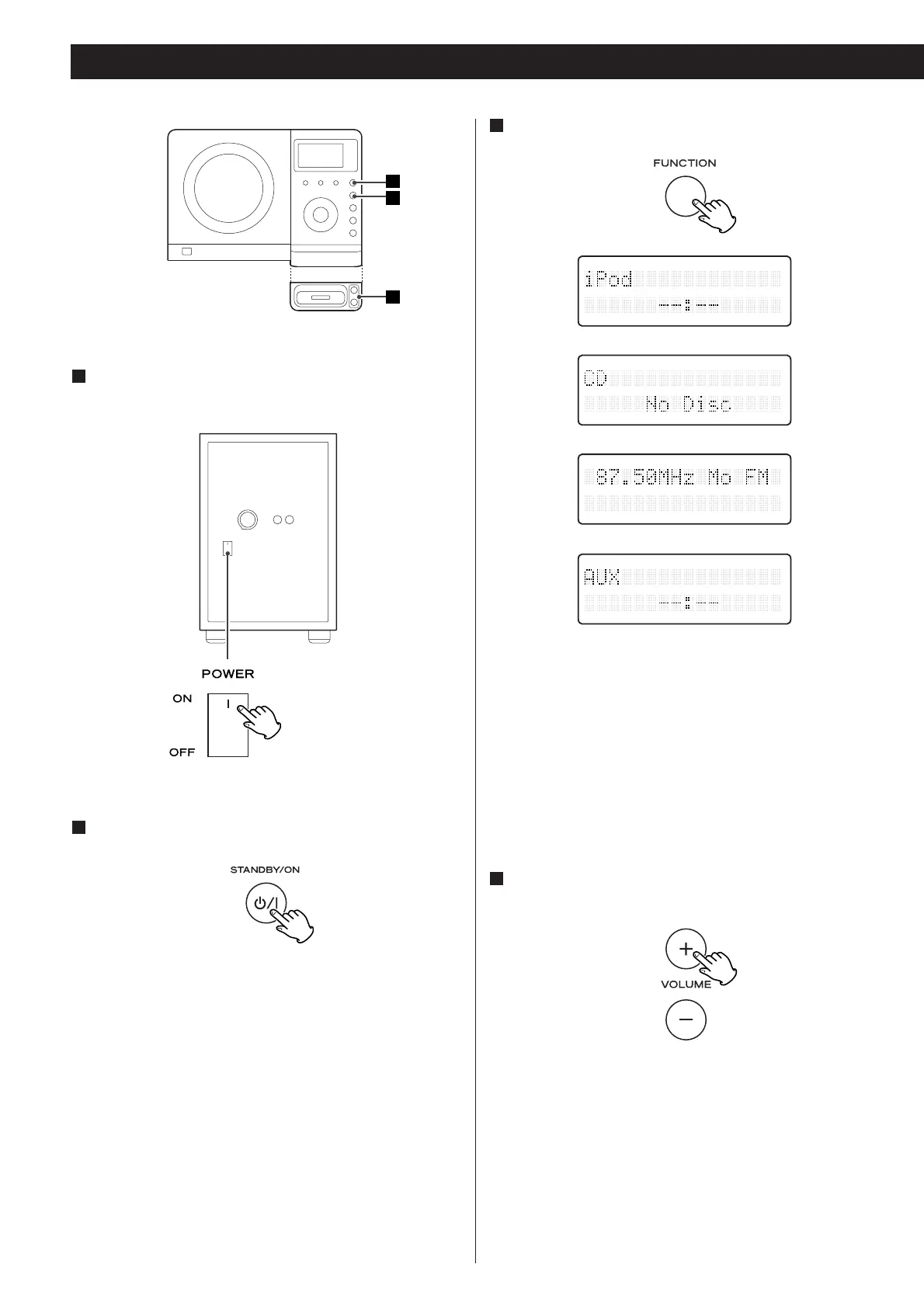 POWER

ON

OFF

STANDBY/ON

FUNCTION

iPod
--:--

CD
No Disc

87.50MHz Mo FM

AUX
--:--

VOLUME