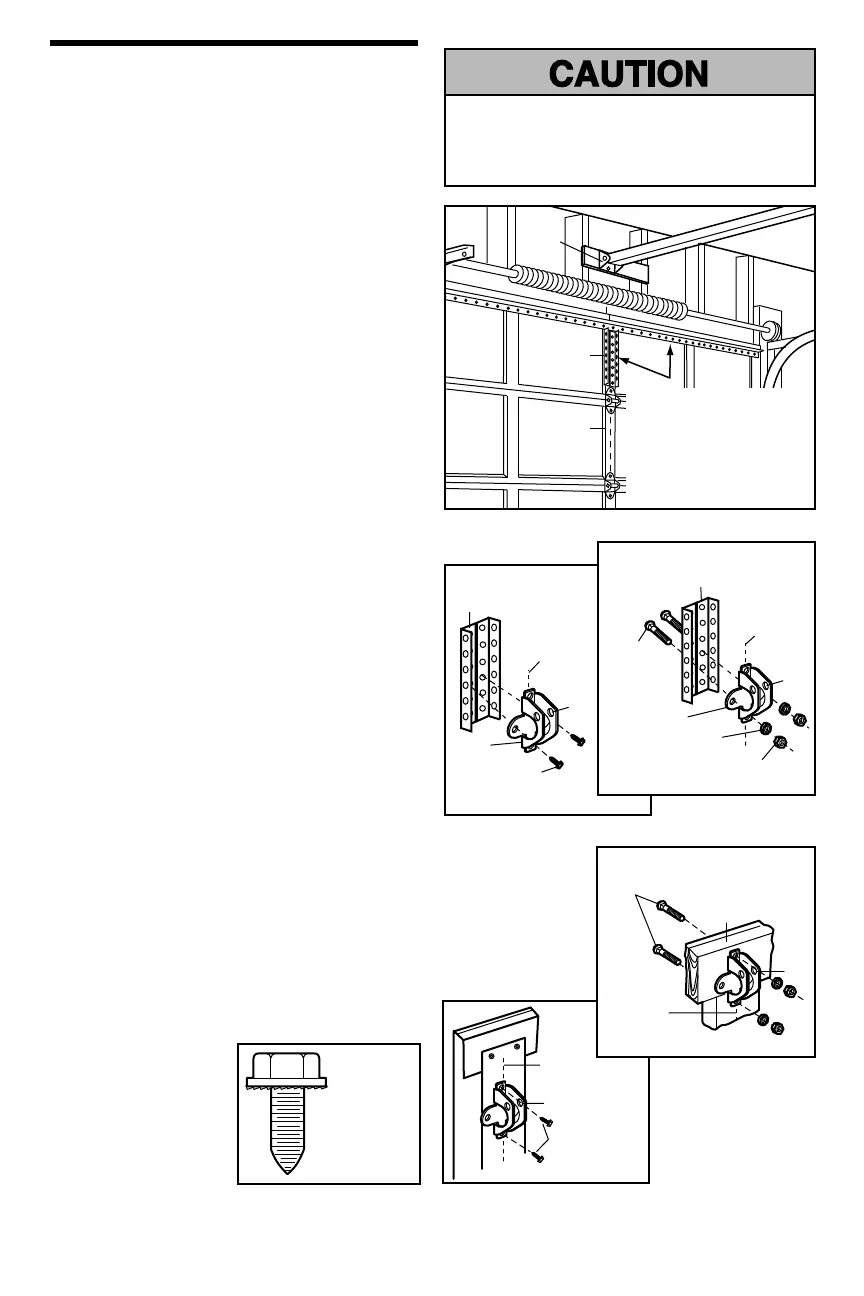 CAUTION