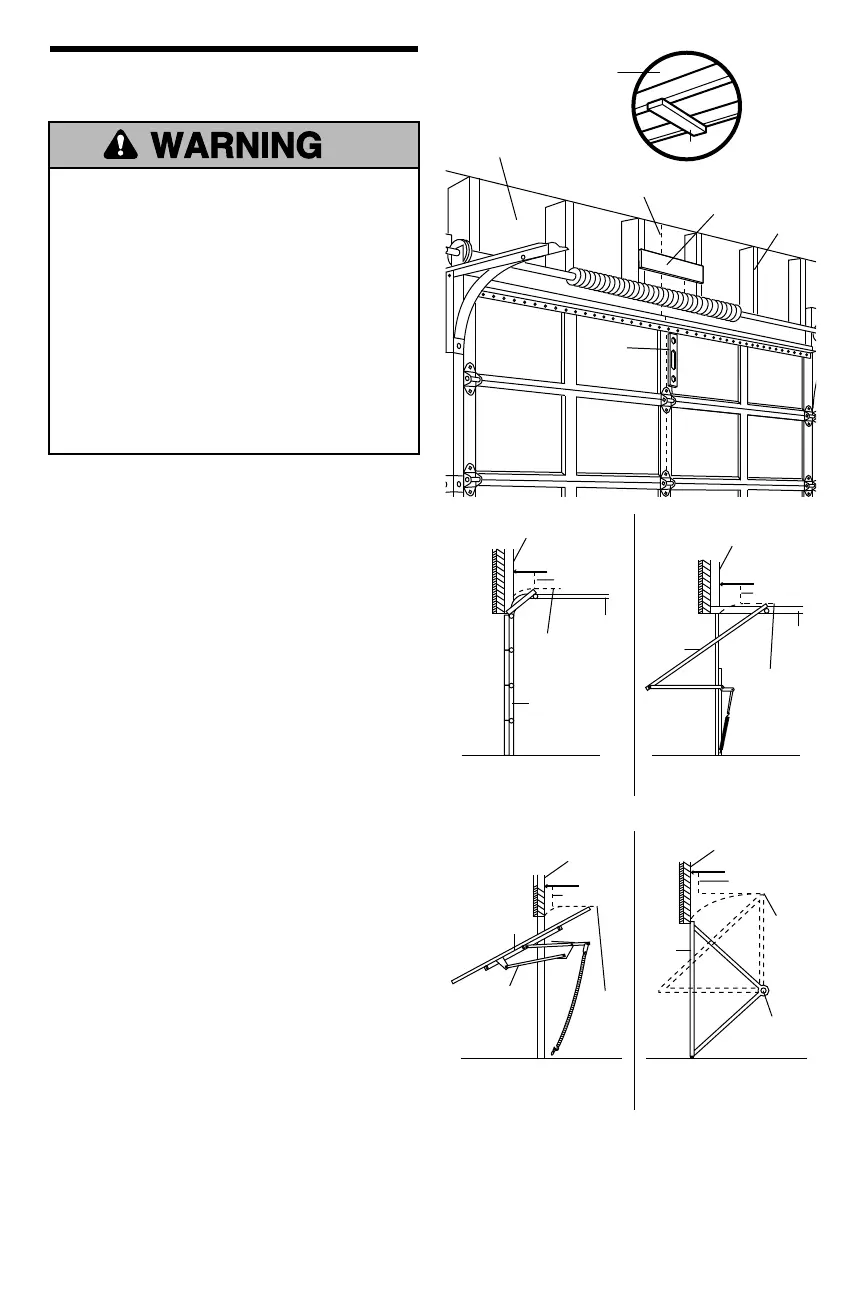 WARNING