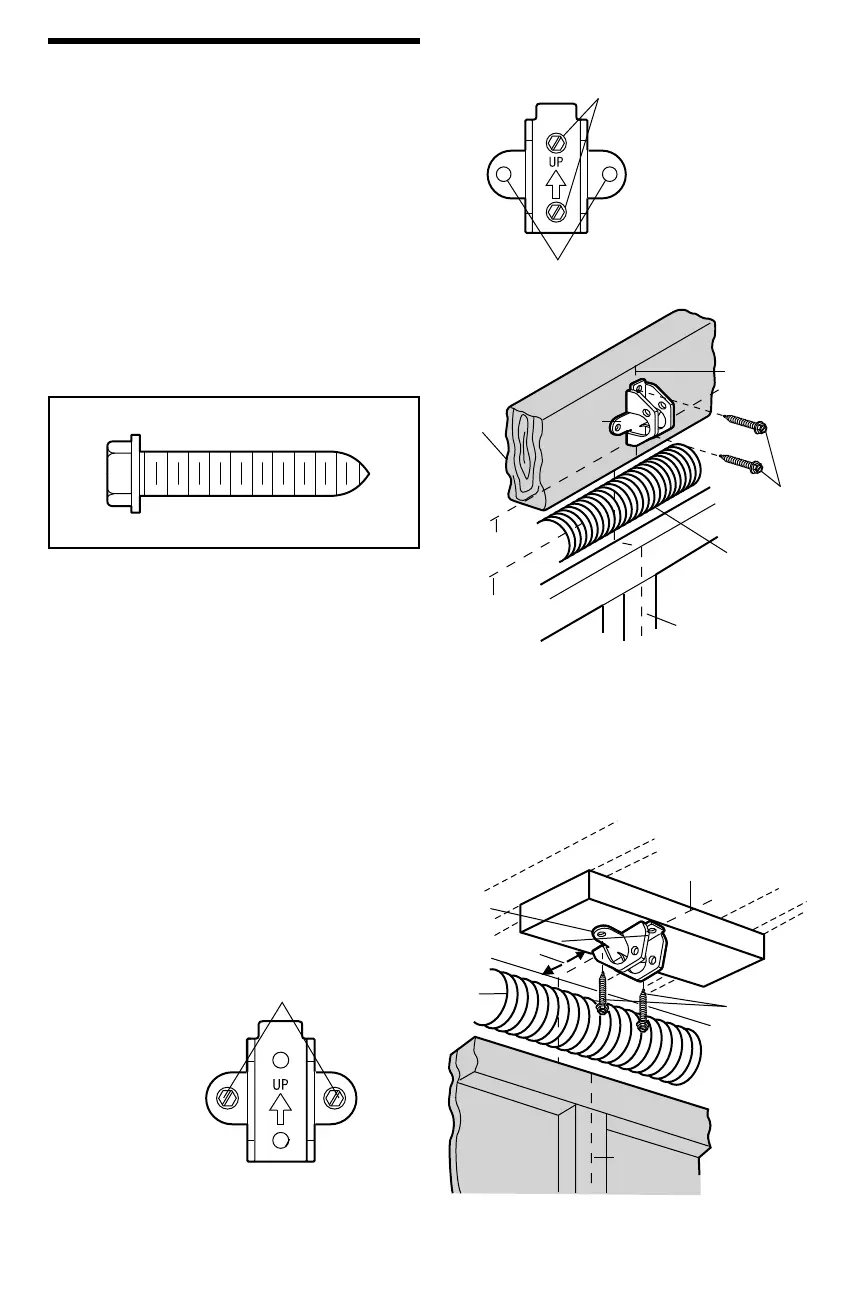 UP

UP