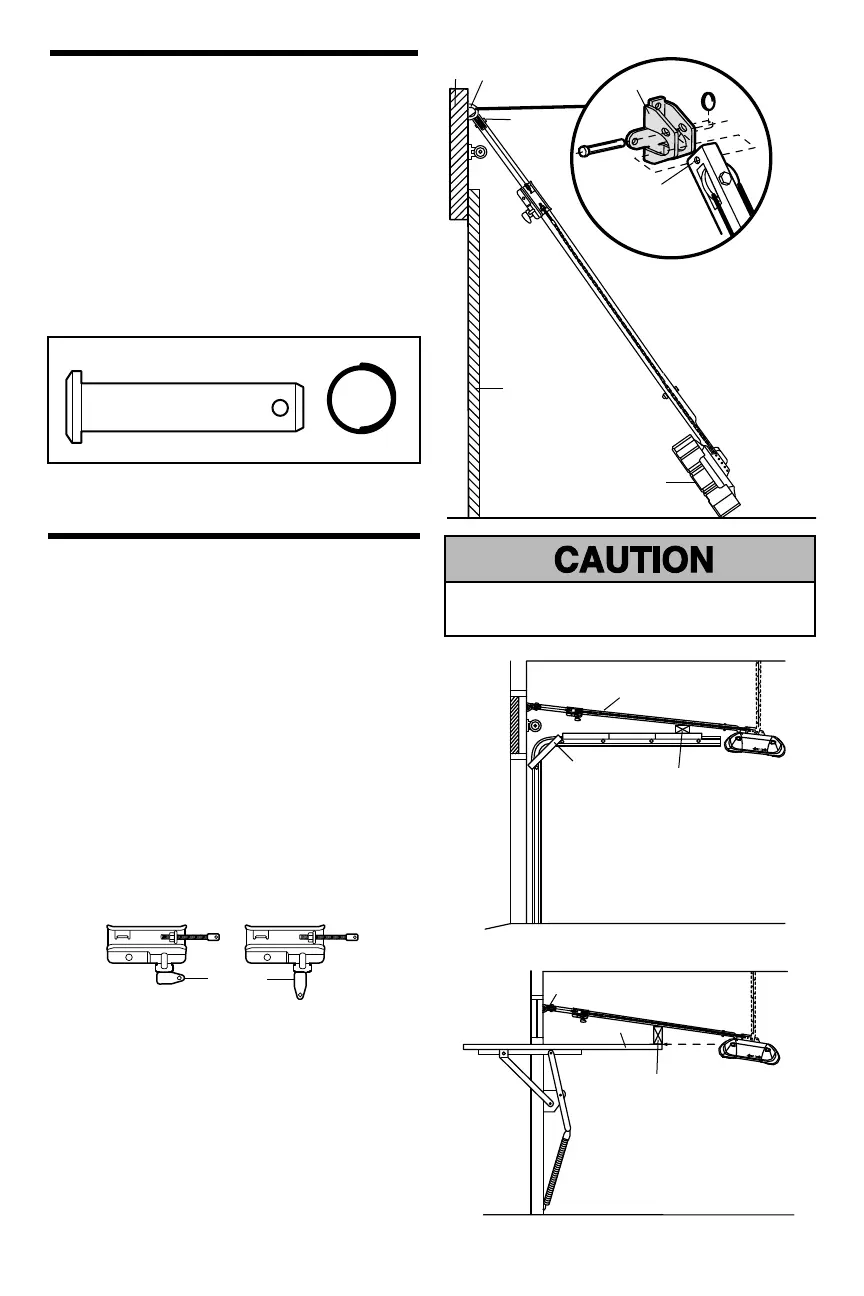 CAUTION