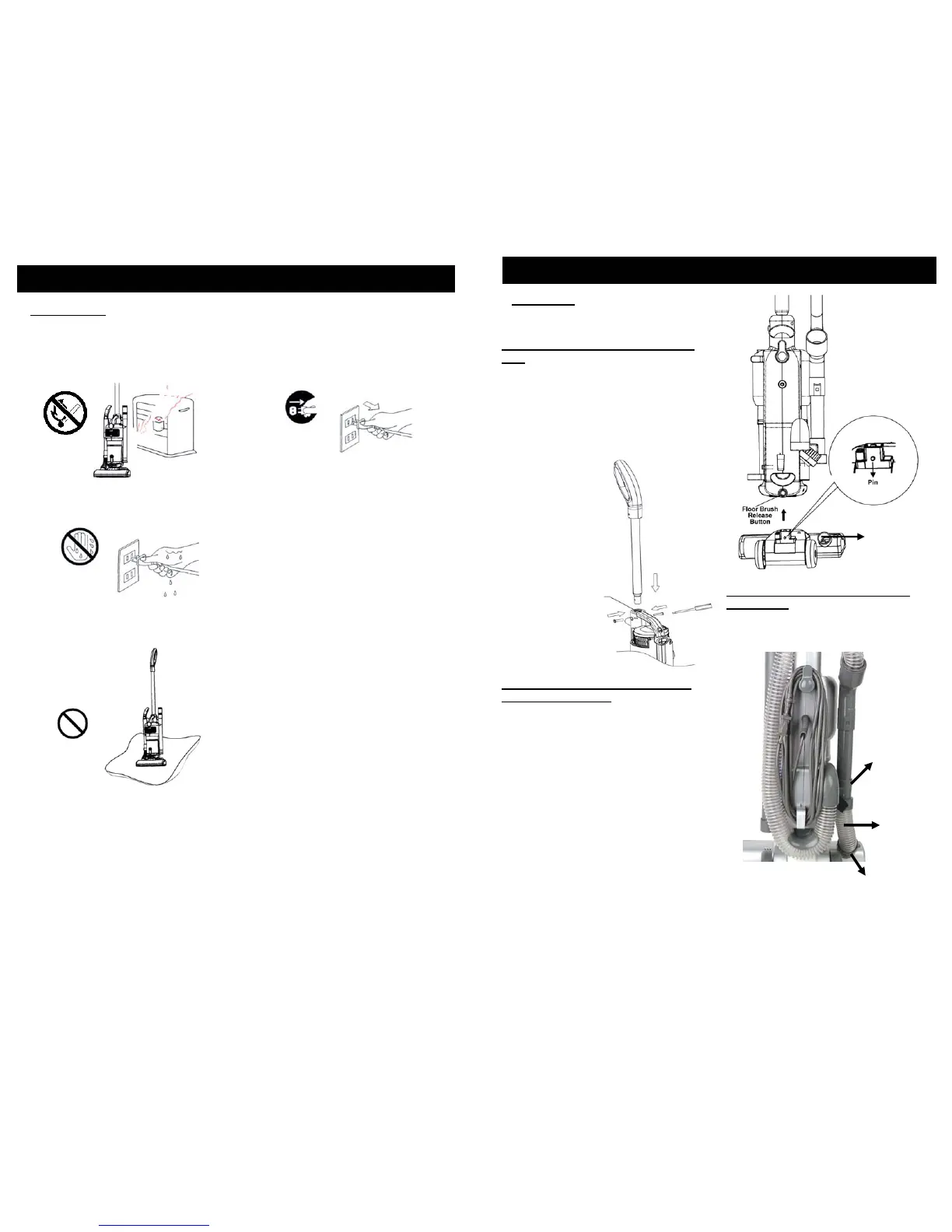 Pin

Floor Brush Release Button