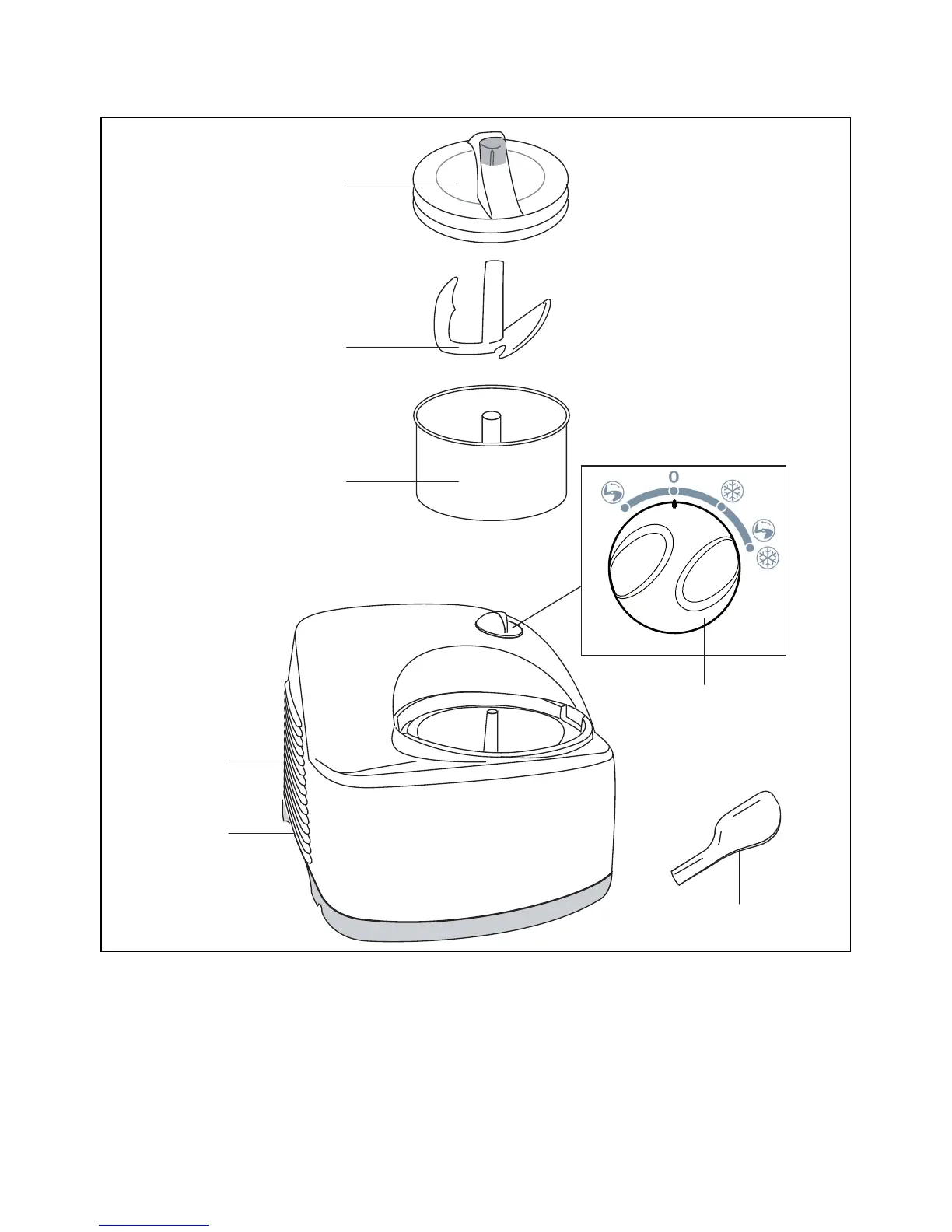 0