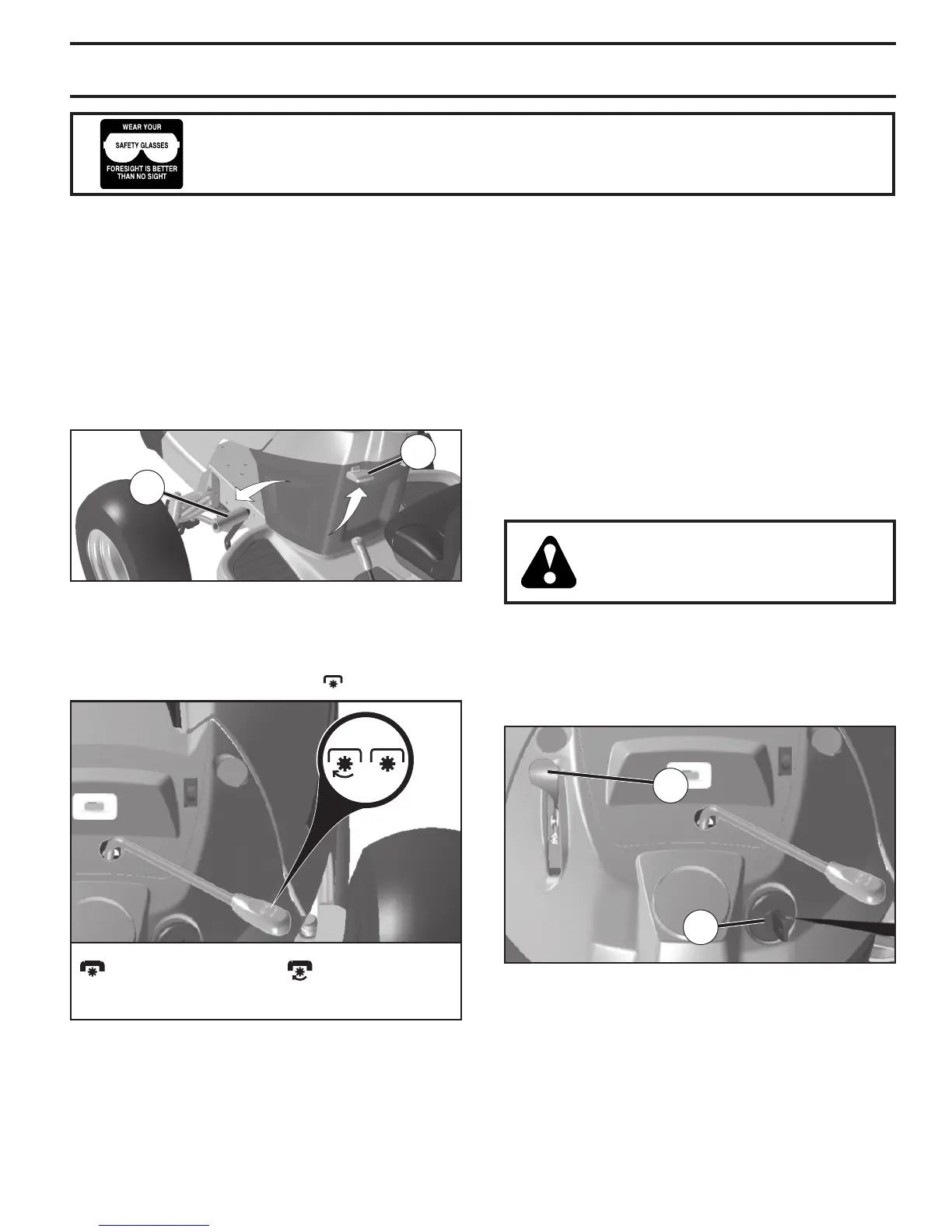 WEAR YOUR

SAFETY GLASSES

FORESIGHT IS BETTER THAN NO SIGHT