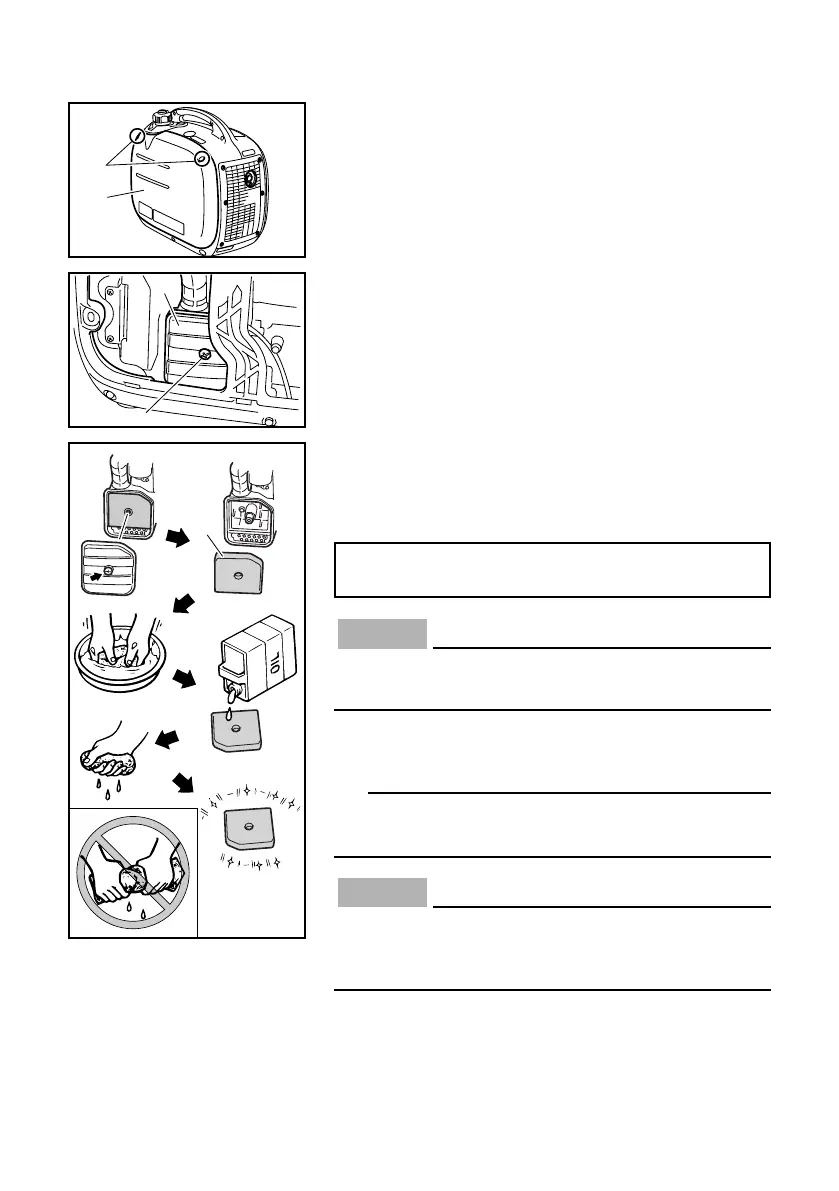 OIL