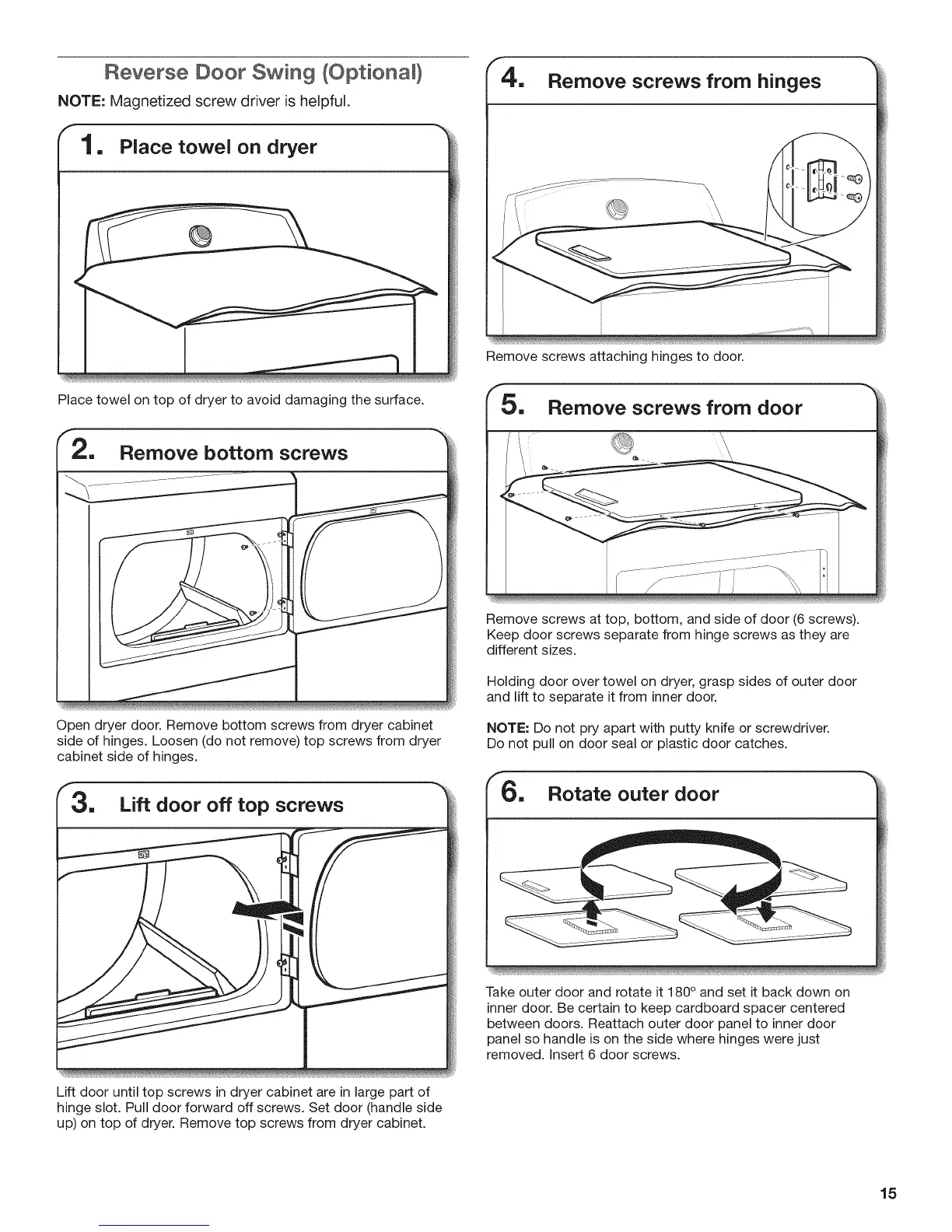 Reverse Door Swing (Optional)

NOTE: Magnetized screw driver is helpful.

1. Place towel on dryer

Place towel on top of dryer to avoid damaging the surface.

2. Remove bottom screws

Open dryer door. Remove bottom screws from dryer cabinet side of hinges. Loosen (do not remove) top screws from dryer cabinet side of hinges.

3. Lift door off top screws

Lift door until top screws in dryer cabinet are in large part of hinge slot. Pull door forward off screws. Set door (handle side up) on top of dryer. Remove top screws from dryer cabinet.

4. Remove screws from hinges

Remove screws attaching hinges to door.

5. Remove screws from door

Remove screws at top, bottom, and side of door (6 screws). Keep door screws separate from hinge screws as they are different sizes.

Holding door over towel on dryer, grasp sides of outer door and lift to separate it from inner door.

NOTE: Do not pry apart with putty knife or screwdriver. Do not pull on door seal or plastic door catches.

6. Rotate outer door

Take outer door and rotate it 180° and set it back down on inner door. Be certain to keep cardboard spacer centered between doors. Reattach outer door panel to inner door panel so handle is on the side where hinges were just removed. Insert 6 door screws.

15