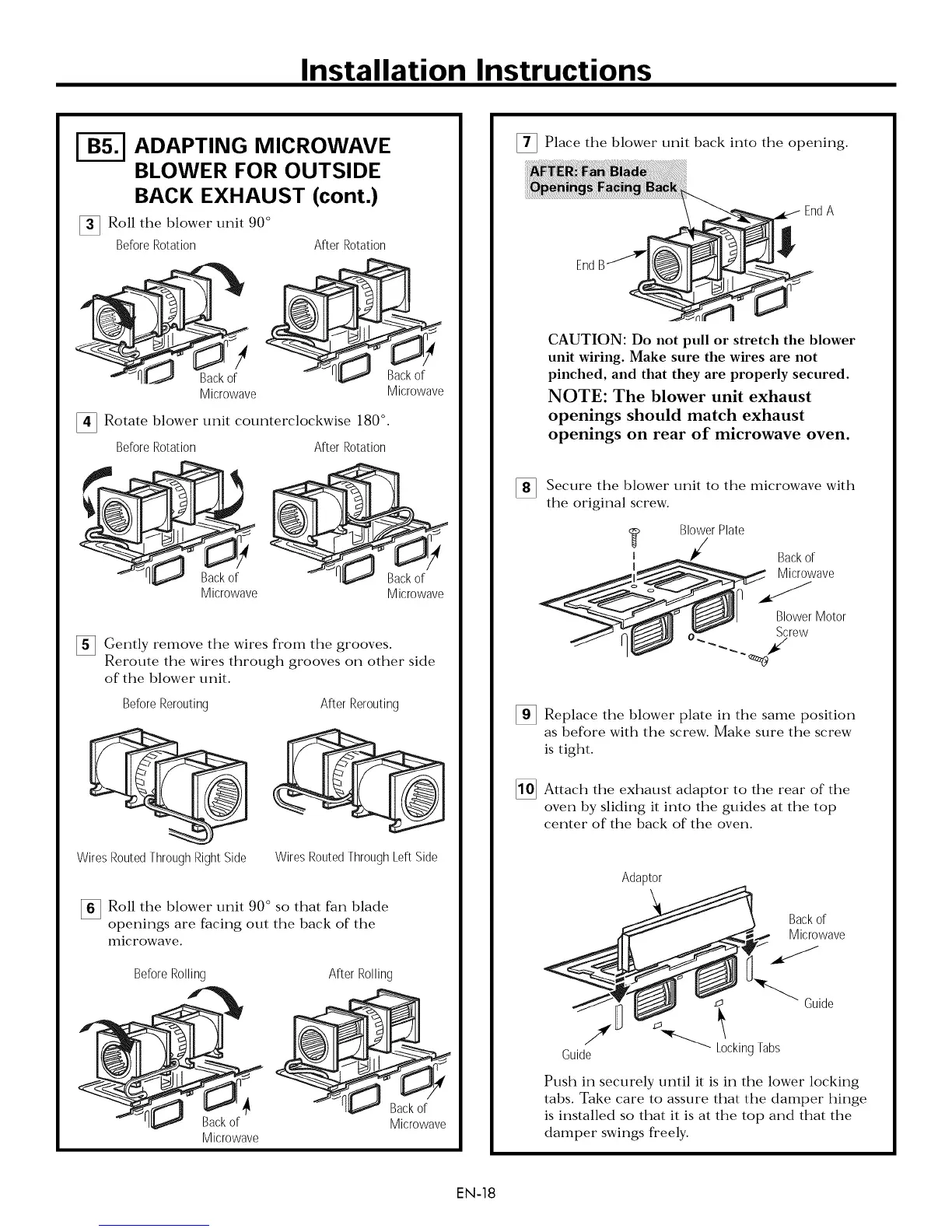 Installation Instructions

B5. ADAPTING MICROWAVE BLOWER FOR OUTSIDE BACK EXHAUST (cont.)

3 Roll the blower unit 90°

Before Rotation

After Rotation

Back of Microwave

Back of Microwave

4 Rotate blower unit counterclockwise 180°.

Before Rotation

After Rotation

Back of Microwave

Back of Microwave

5 Gently remove the wires from the grooves. Reroute the wires through grooves on other side of the blower unit.

Before Rerouting

After Rerouting

Wires Routed Through Right Side

Wires Routed Through Left Side

6 Roll the blower unit 90° so that fan blade openings are facing out the back of the microwave.

Before Rolling

After Rolling

Back of Microwave

Back of Microwave

7 Place the blower unit back into the opening.

AFTER: Fan Blade Openings Facing Back

End A

End B

CAUTION: Do not pull or stretch the blower unit wiring. Make sure the wires are not pinched, and that they are properly secured.

NOTE: The blower unit exhaust openings should match exhaust openings on rear of microwave oven.

8 Secure the blower unit to the microwave with the original screw.

Blower Plate

Back of Microwave

Blower Motor Screw

9 Replace the blower plate in the same position as before with the screw. Make sure the screw is tight.

10 Attach the exhaust adaptor to the rear of the oven by sliding it into the guides at the top center of the back of the oven.

Adaptor

Back of Microwave

Guide

Guide

Locking Tabs

Push in securely until it is in the lower locking tabs. Take care to assure that the damper hinge is installed so that it is at the top and that the damper swings freely.

EN-18