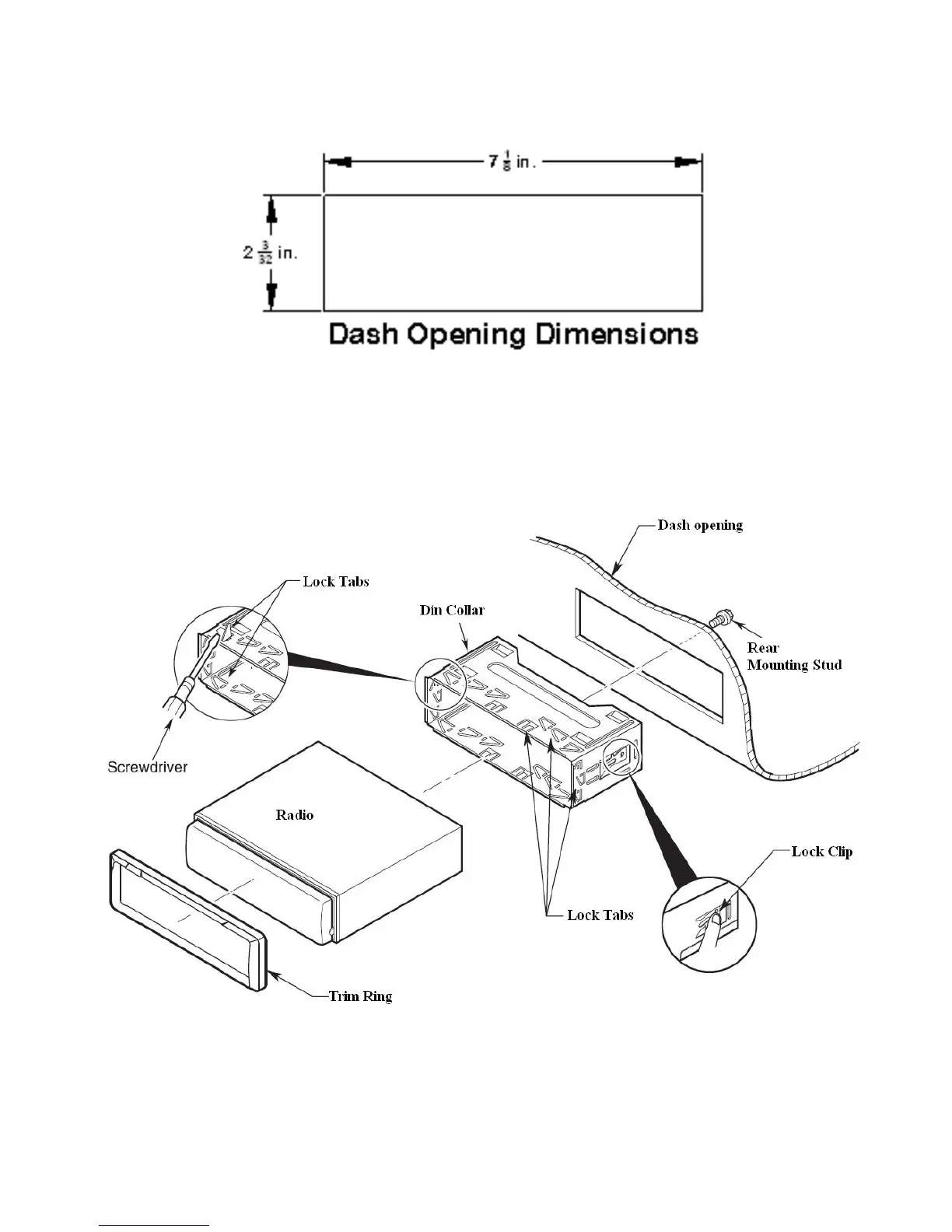 $7\frac{1}{8}$ in.

$2\frac{3}{32}$ in.

Dash Opening Dimensions

Dash opening

Lock Tabs

Din Collar

Rear Mounting Stud

Screwdriver

Radio

Lock Clip

Lock Tabs

Trim Ring