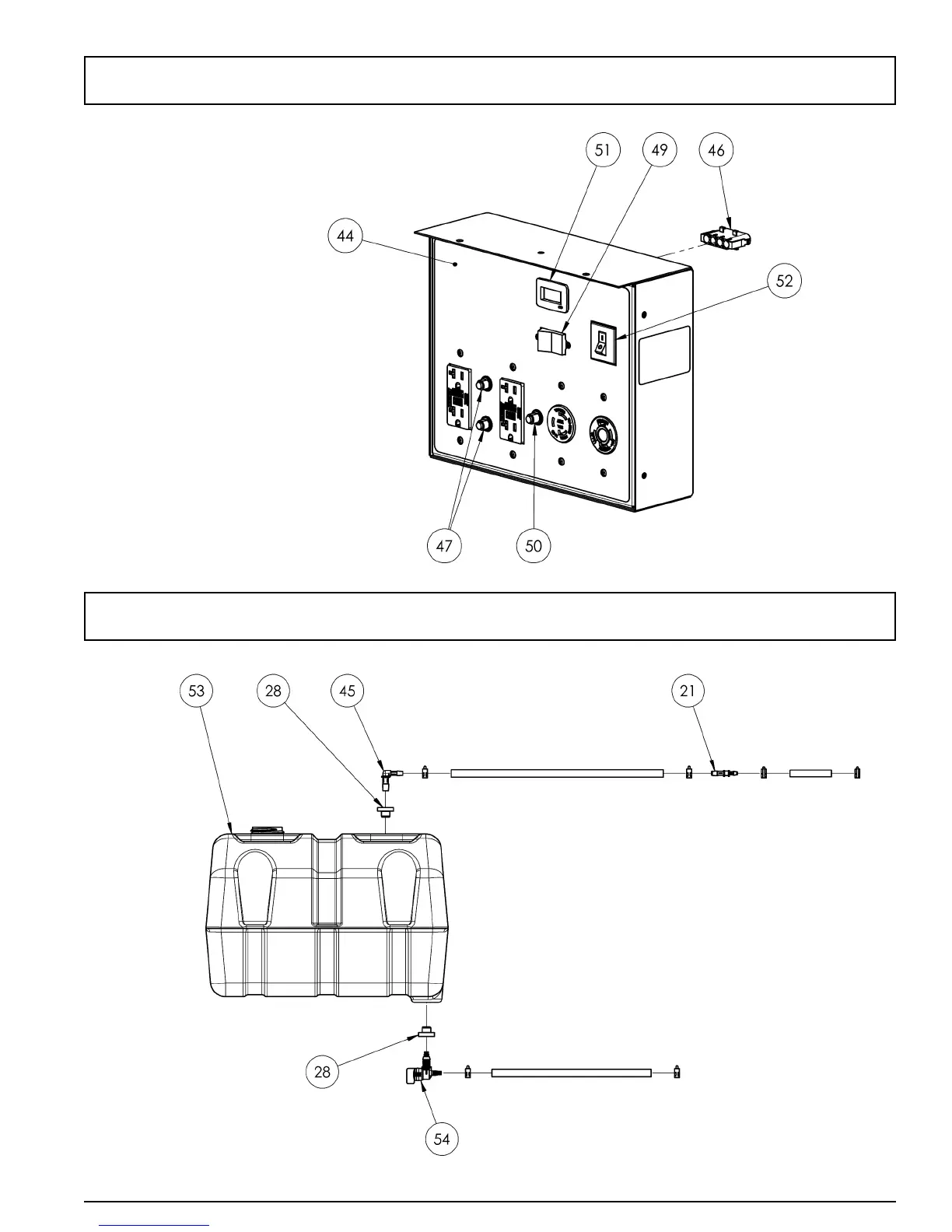 51
49
46
44
52
47
50

53
28
45
21
28
54