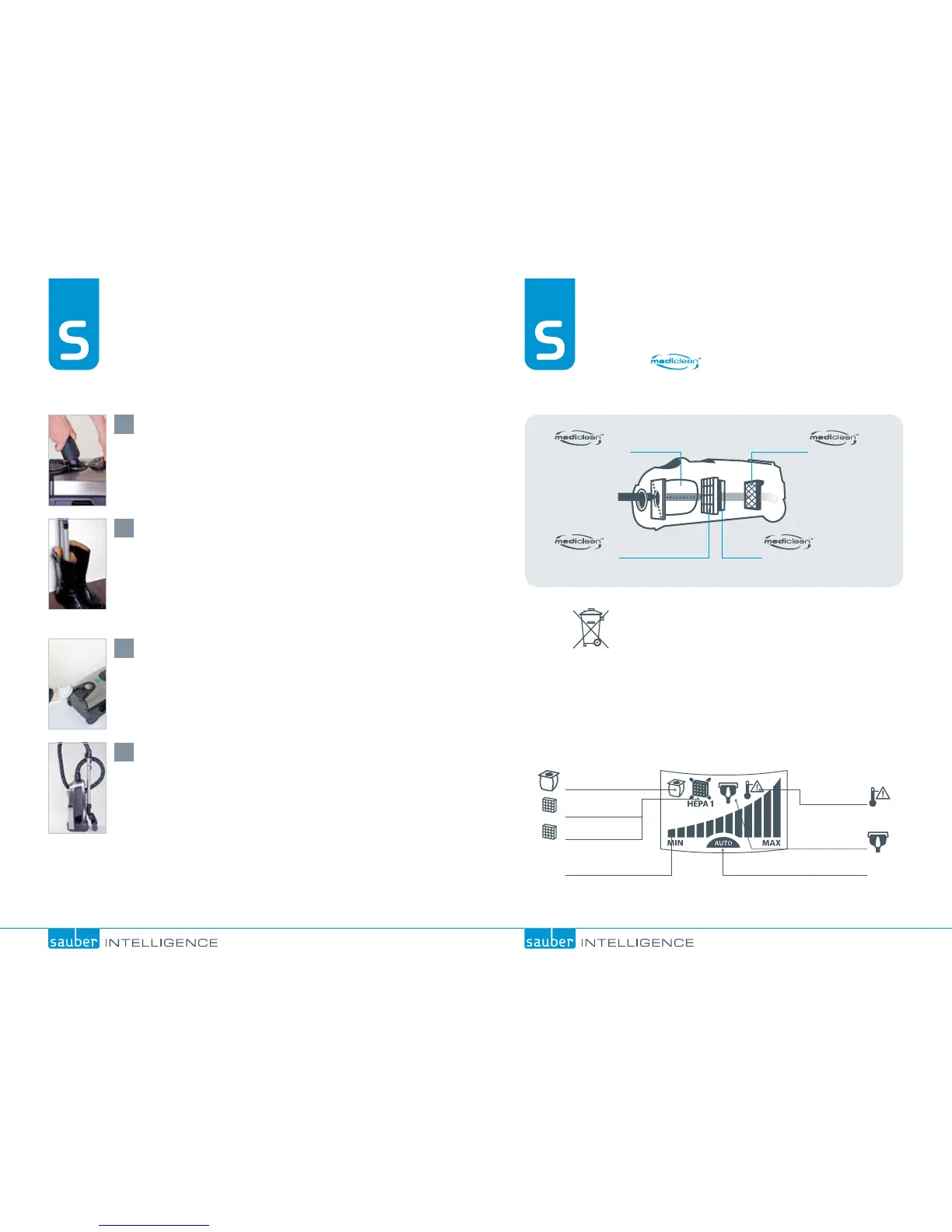 S

S

mediclean

mediclean

mediclean

mediclean

mediclean

HEPA 1

MIN

AUTO

MAX

sauber INTELLIGENCE

sauber INTELLIGENCE