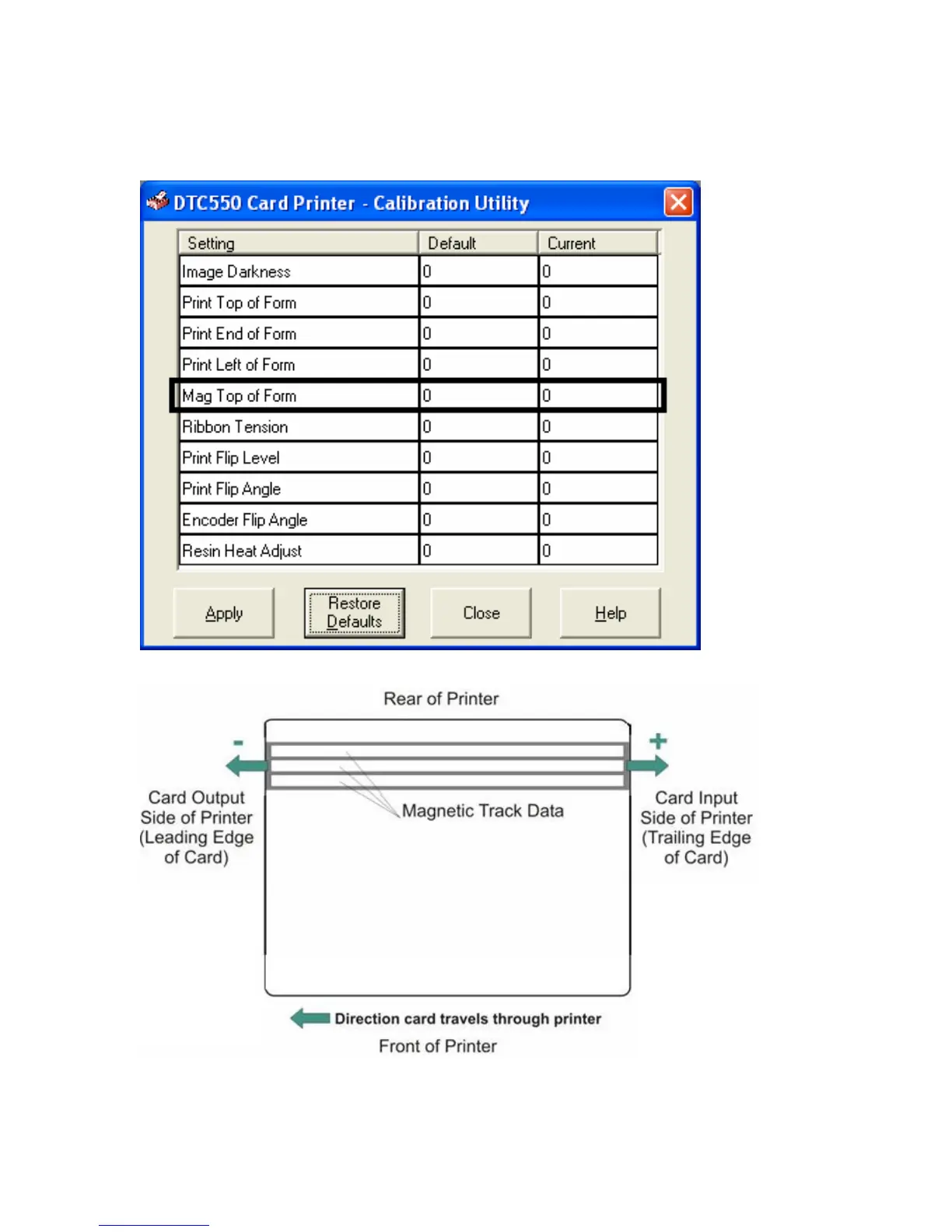 DTC550 Card Printer - Calibration Utility

| Setting | Default | Current |
|---|---|---|
| Image Darkness | 0 | 0 |
| Print Top of Form | 0 | 0 |
| Print End of Form | 0 | 0 |
| Print Left of Form | 0 | 0 |
| Mag Top of Form | 0 | 0 |
| Ribbon Tension | 0 | 0 |
| Print Flip Level | 0 | 0 |
| Print Flip Angle | 0 | 0 |
| Encoder Flip Angle | 0 | 0 |
| Resin Heat Adjust | 0 | 0 |

Apply
Restore Defaults
Close
Help

Rear of Printer

-

+

Card Output Side of Printer (Leading Edge of Card)

Magnetic Track Data

Card Input Side of Printer (Trailing Edge of Card)

Direction card travels through printer

Front of Printer