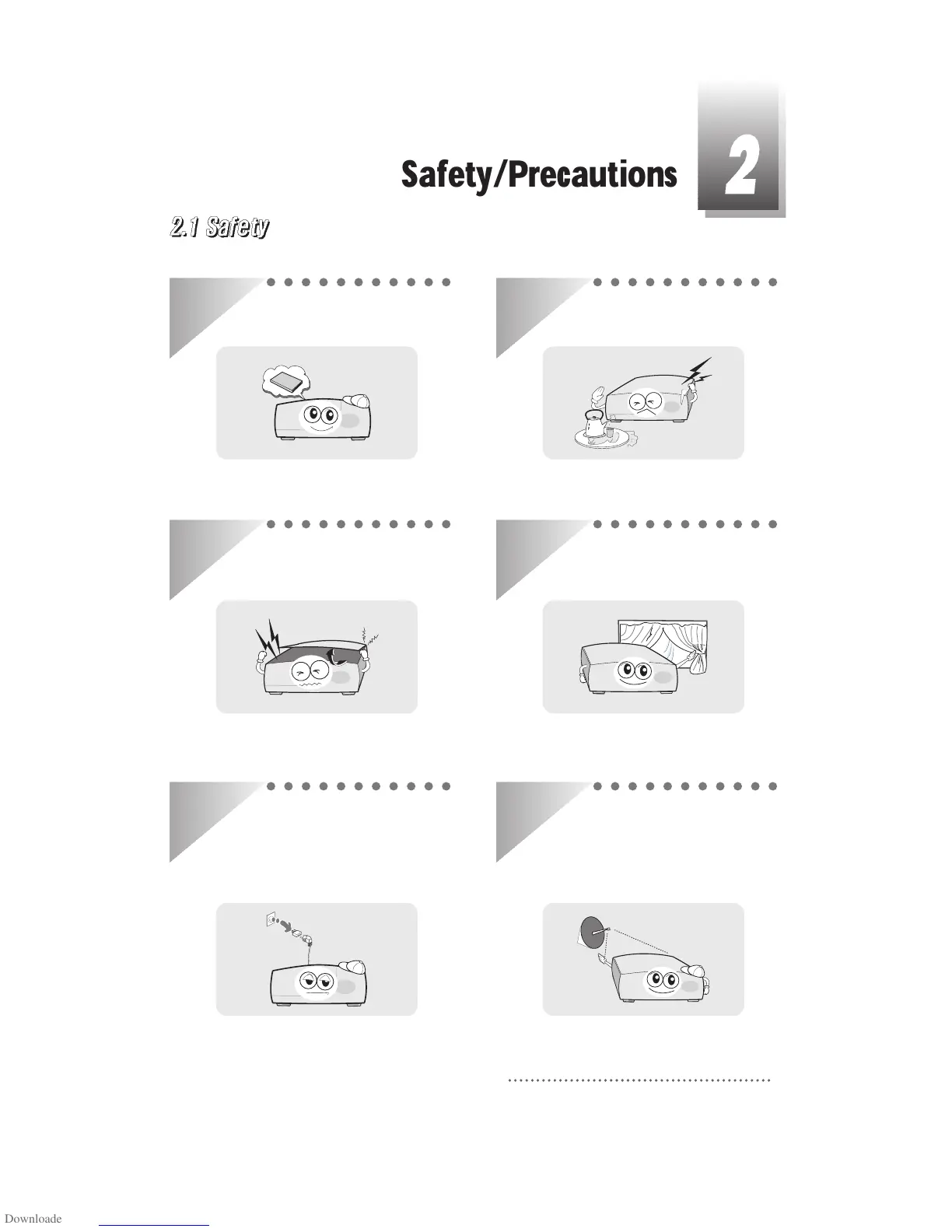 Safety/Precautions

2

2.1 Safety

Downloade