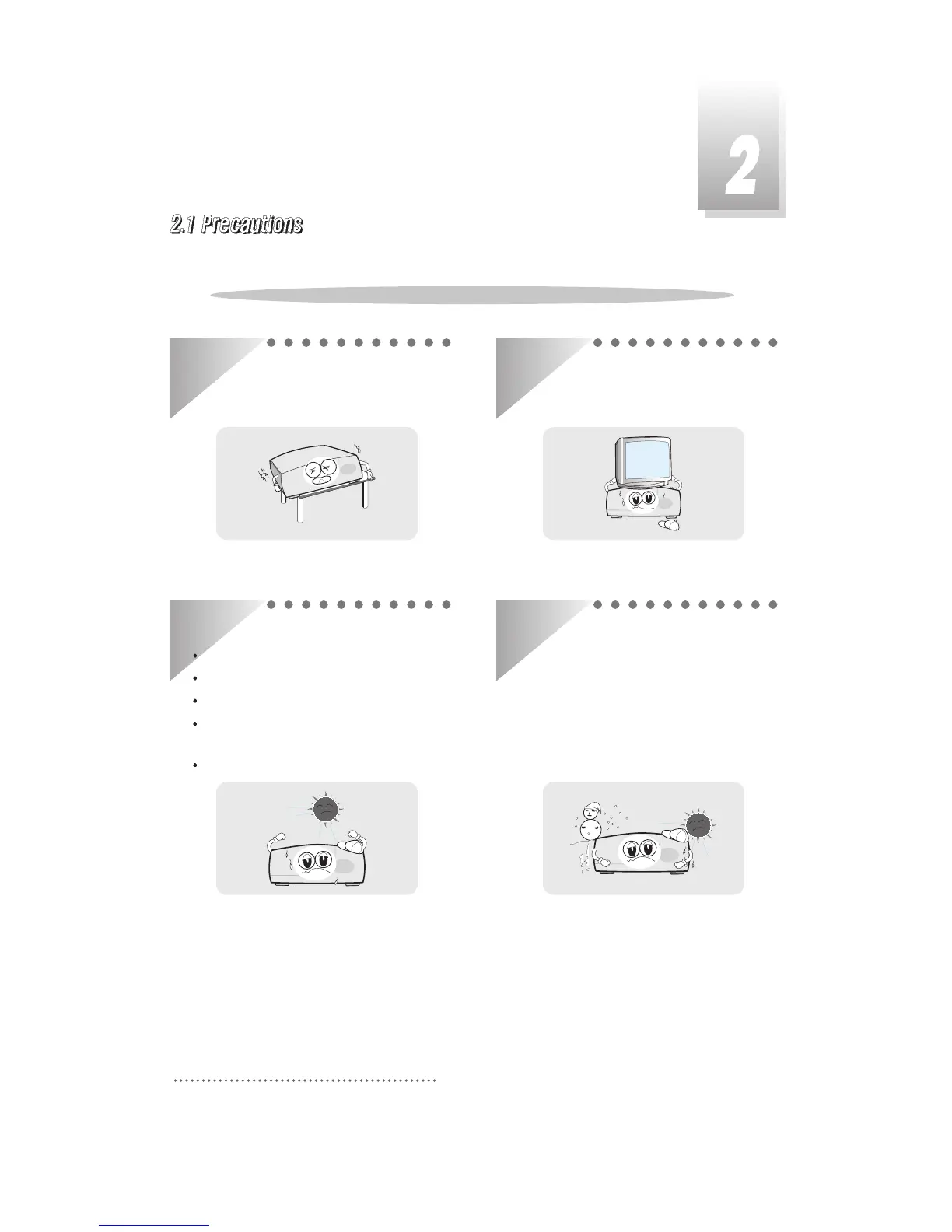 2

2.1 Precautions