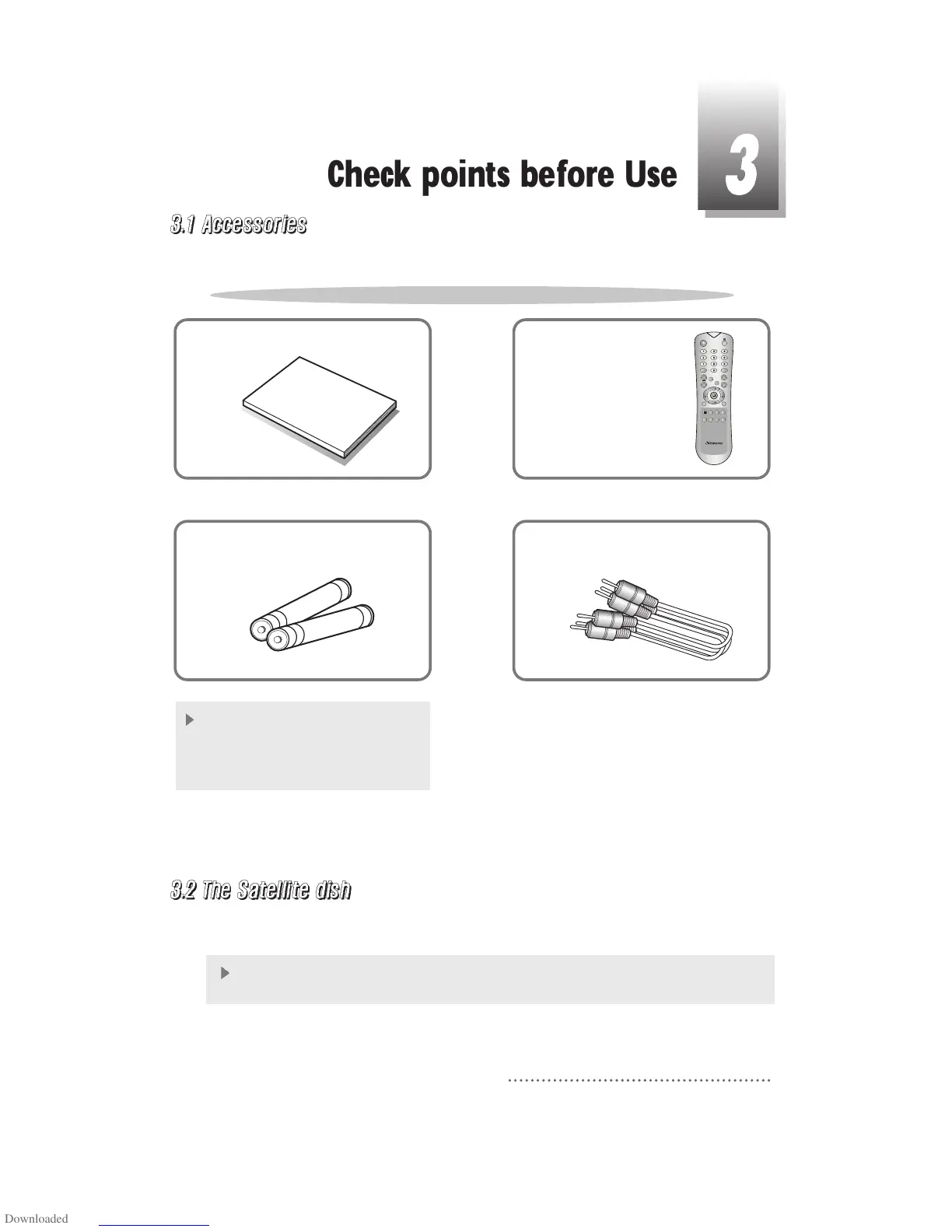 Check points before Use

3

3.1 Accessories

3.2 The Satellite dish

Downloaded