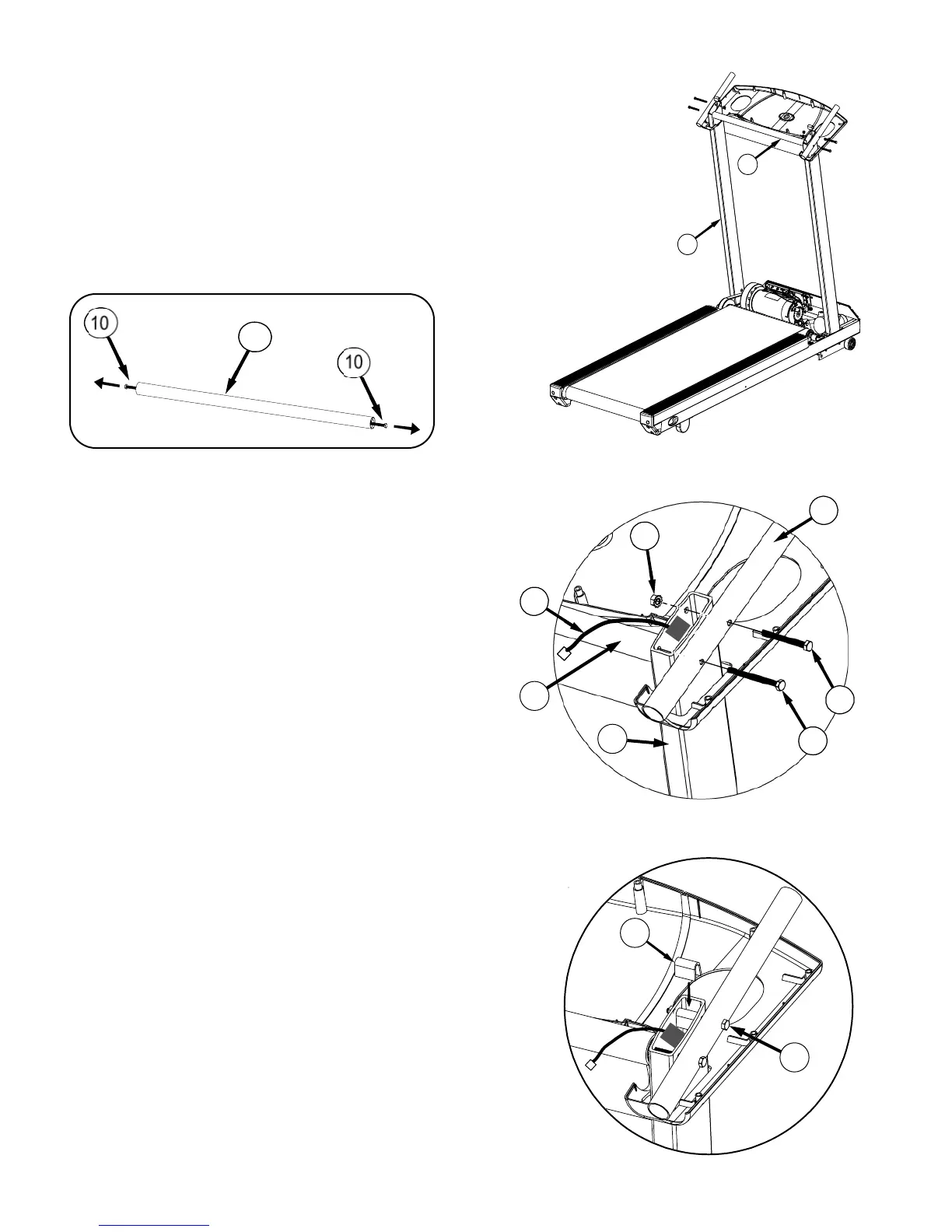 10

10