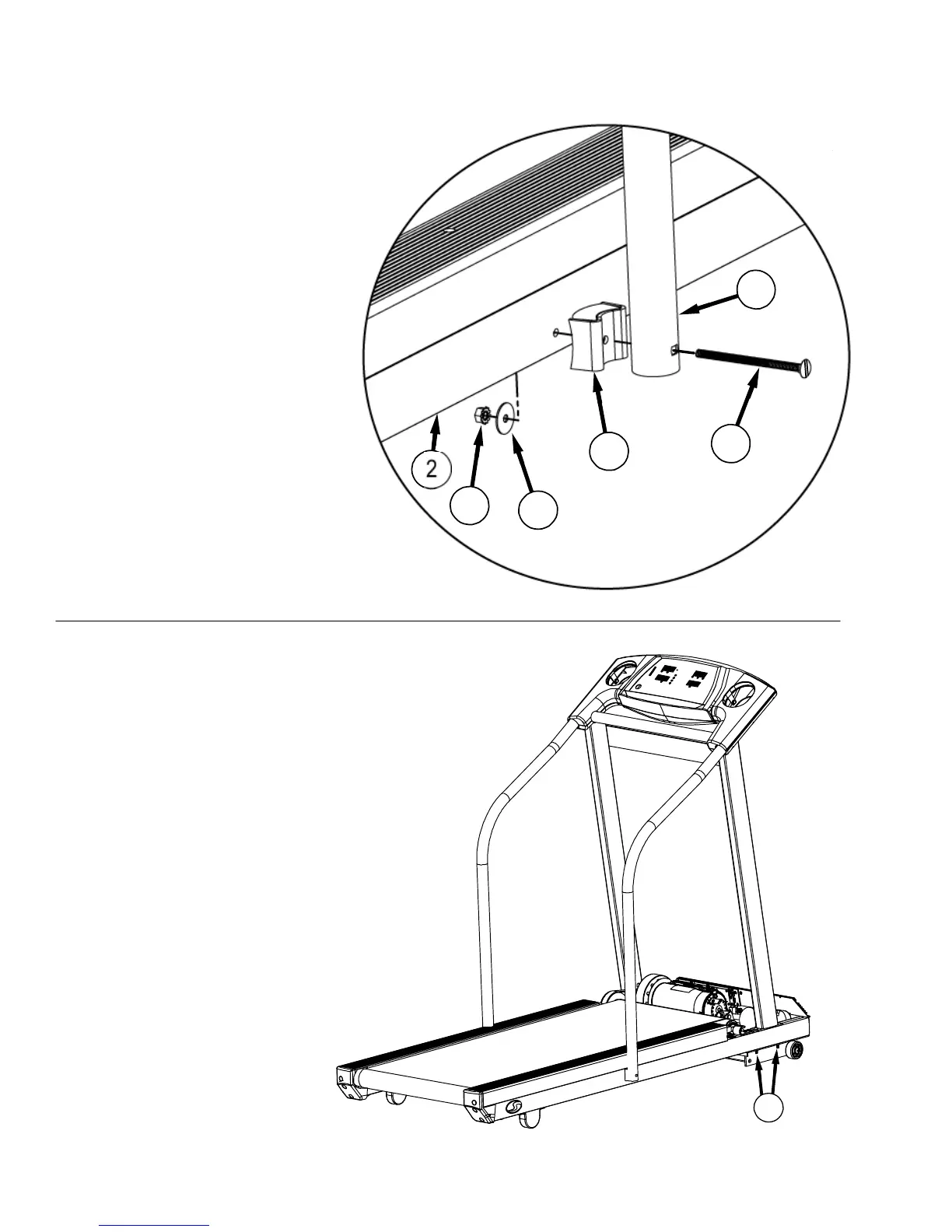 2