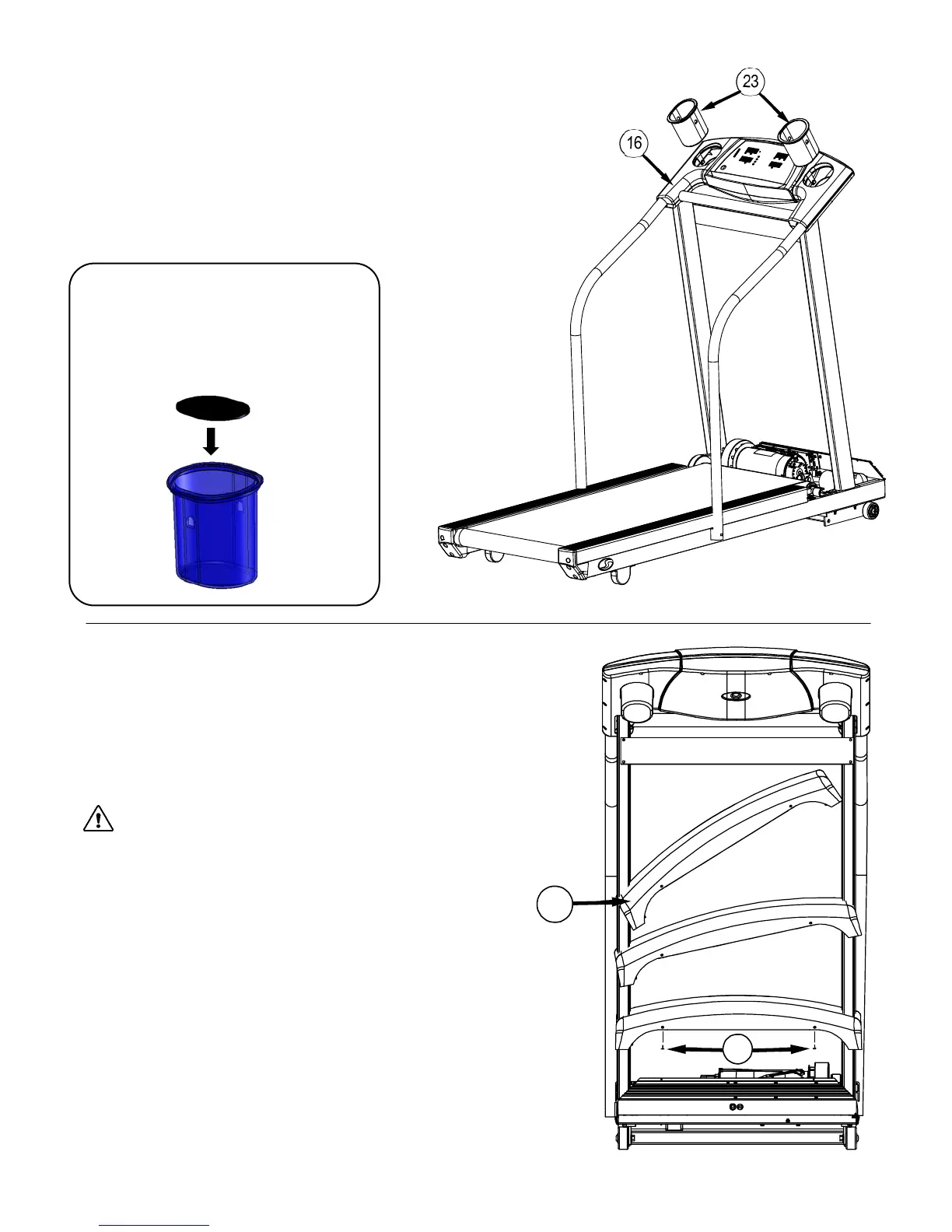 23

16